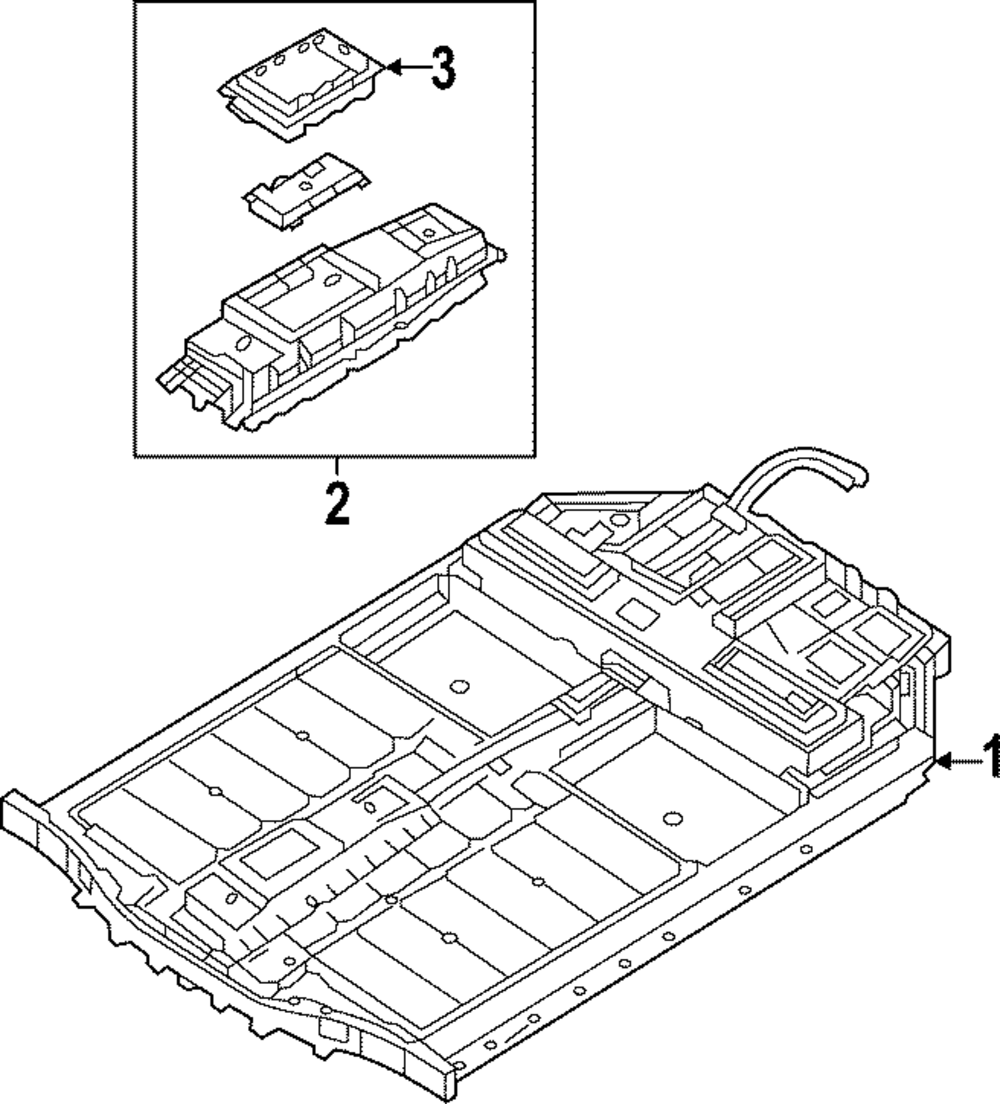 3
2
1