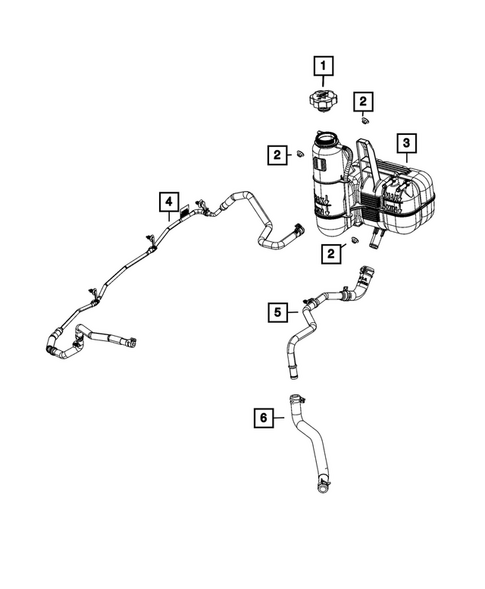 1
2
2
3
4
2
5
6