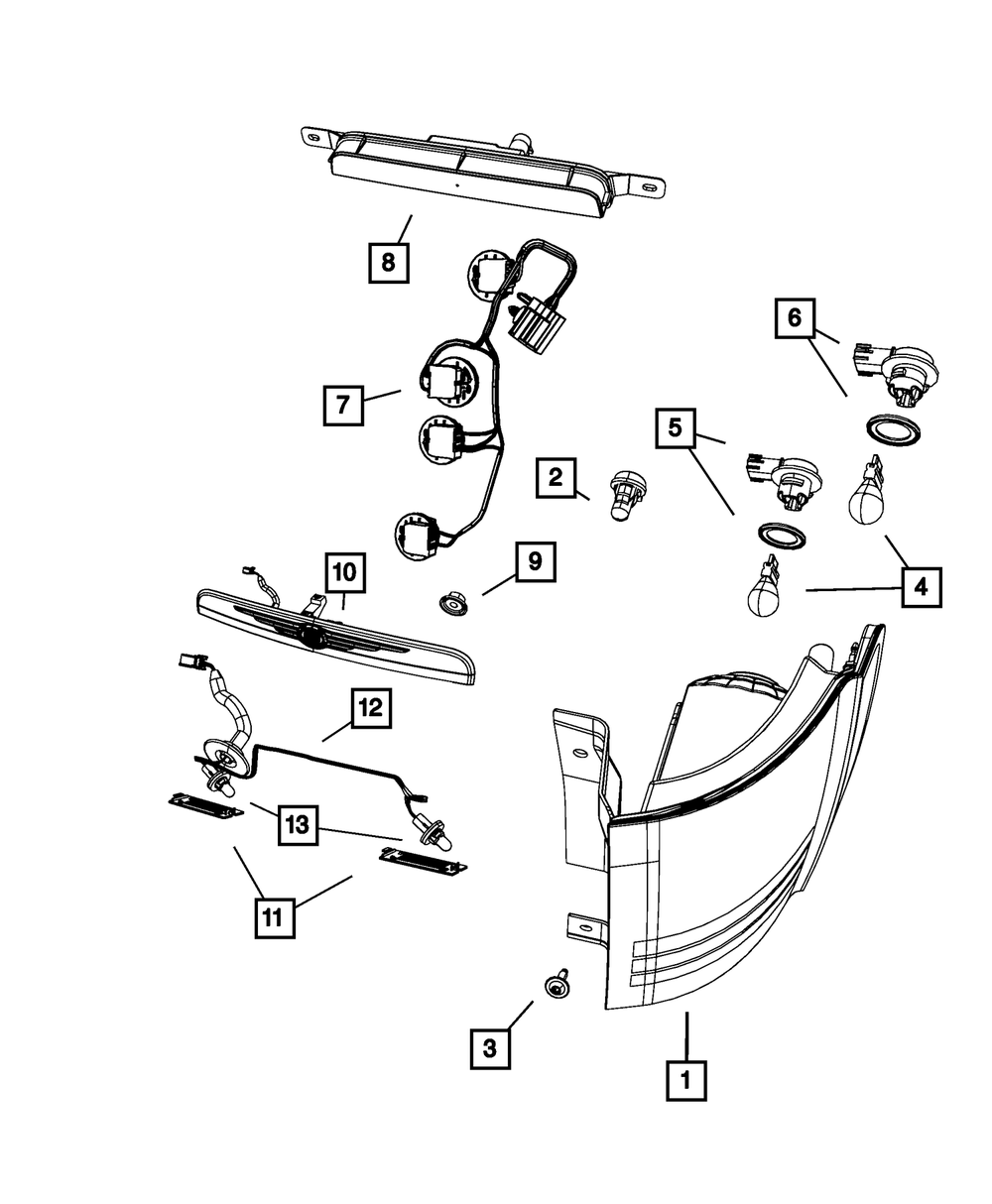 8
6
7
5
2
9
10
4
12
13
11
3
1