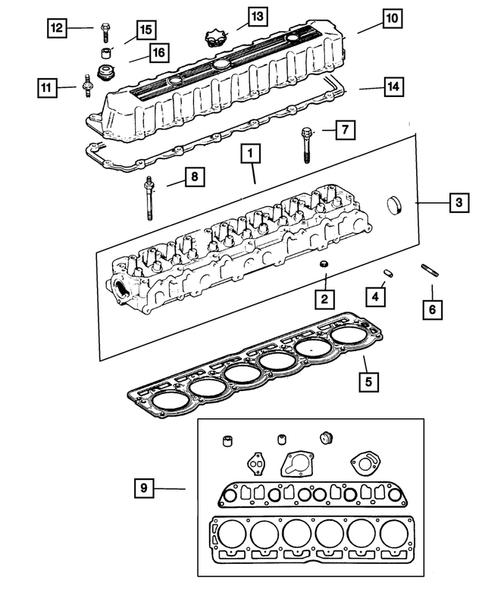 12
15
13
10
16
11
14
7
1
8
3
2
4
6
5
9