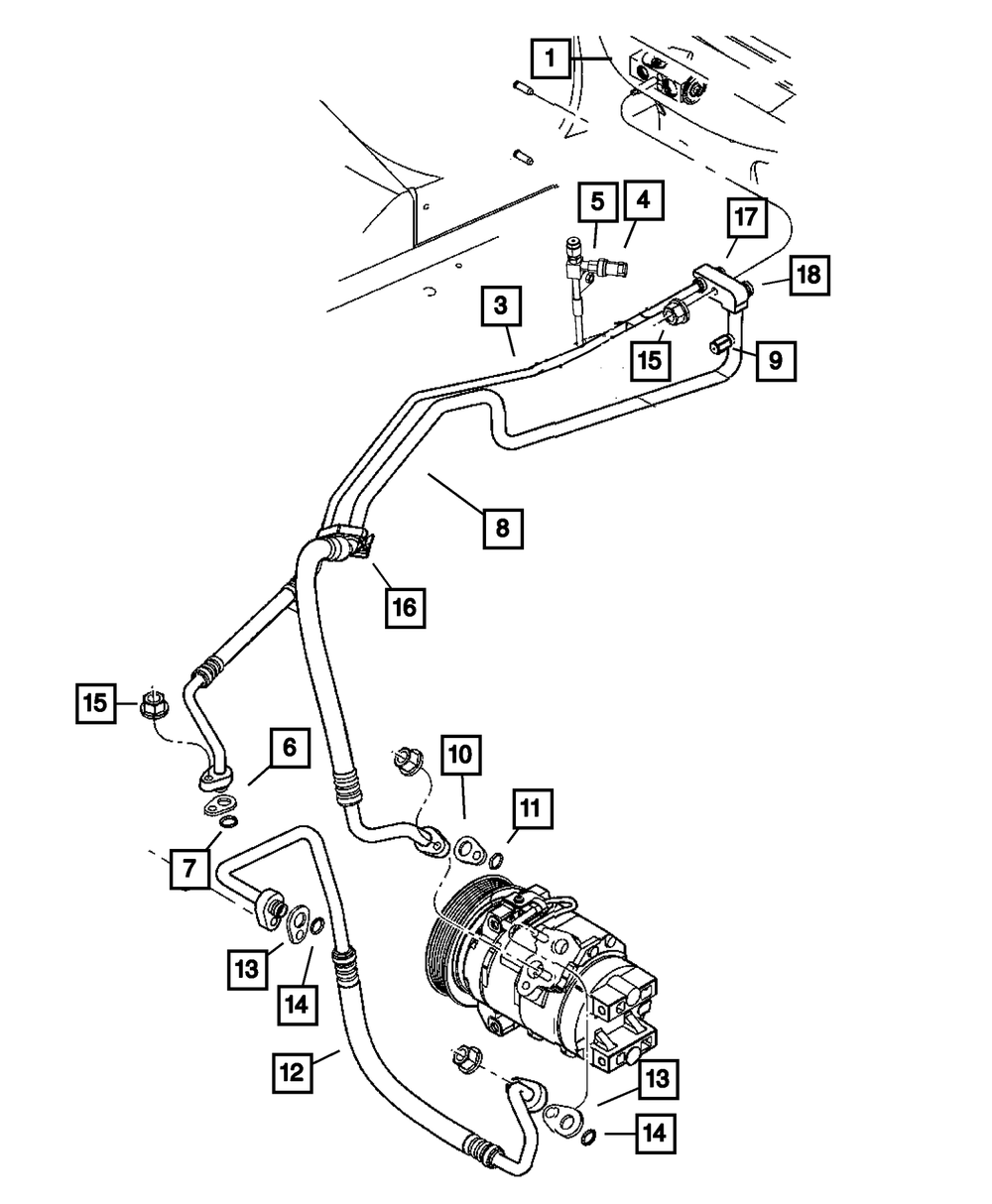 1
5
4
17
18
3
15
9
8
16
15
6
10
11
7
13
14
12
13
14