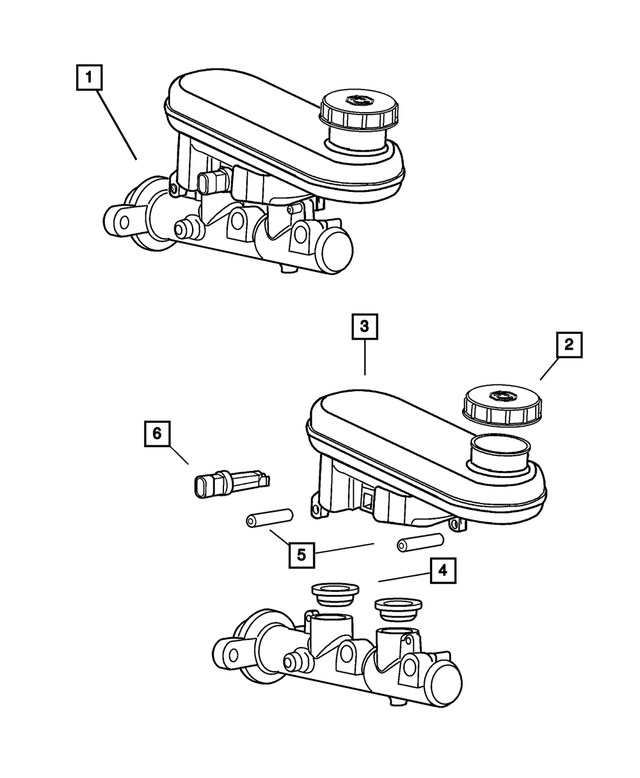 1
3
2
6
5
4