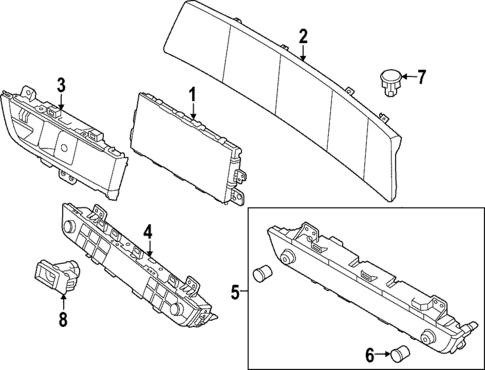 2
7
3
1
4
5
8
6