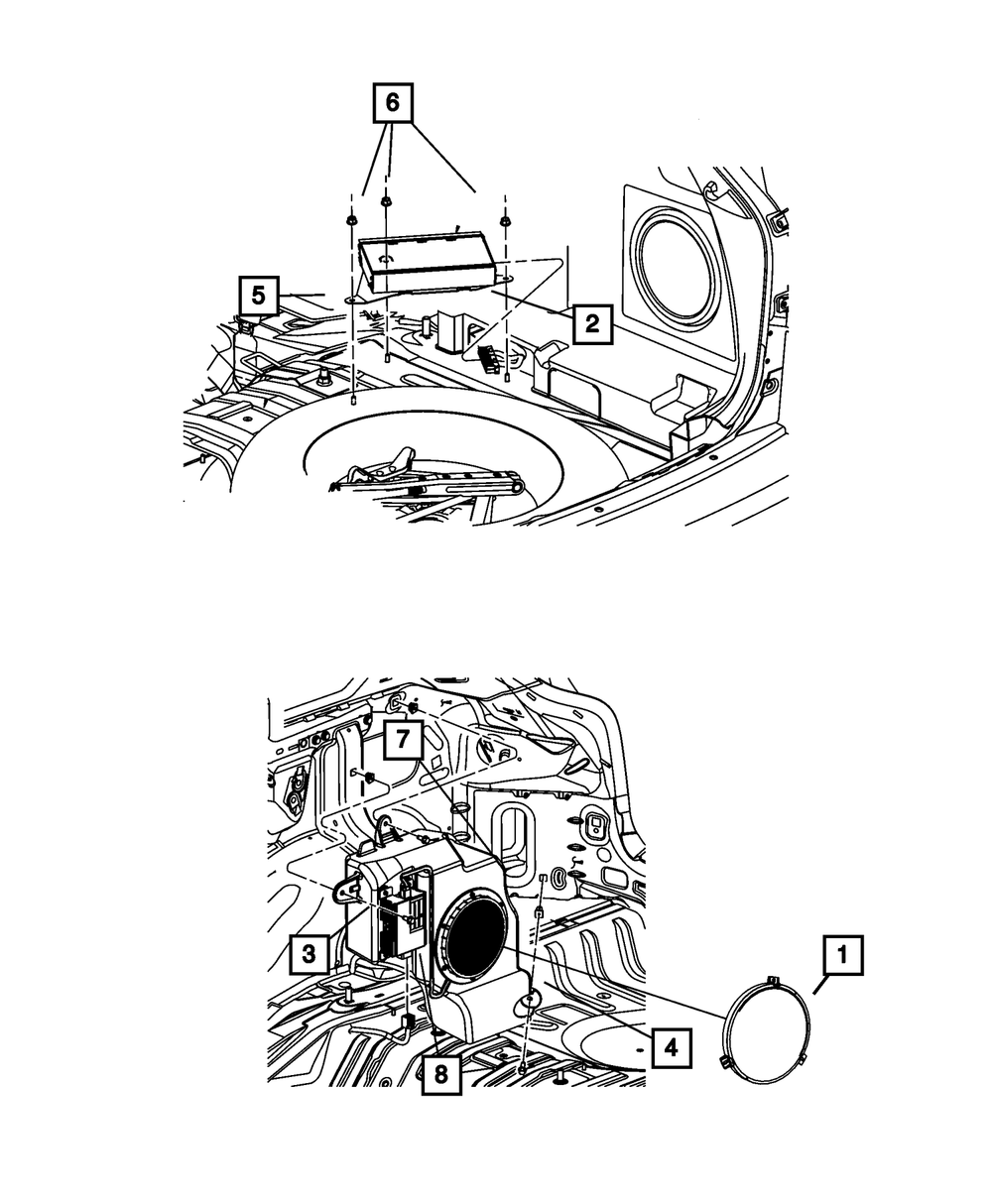 6
5
2
7
3
1
4
8