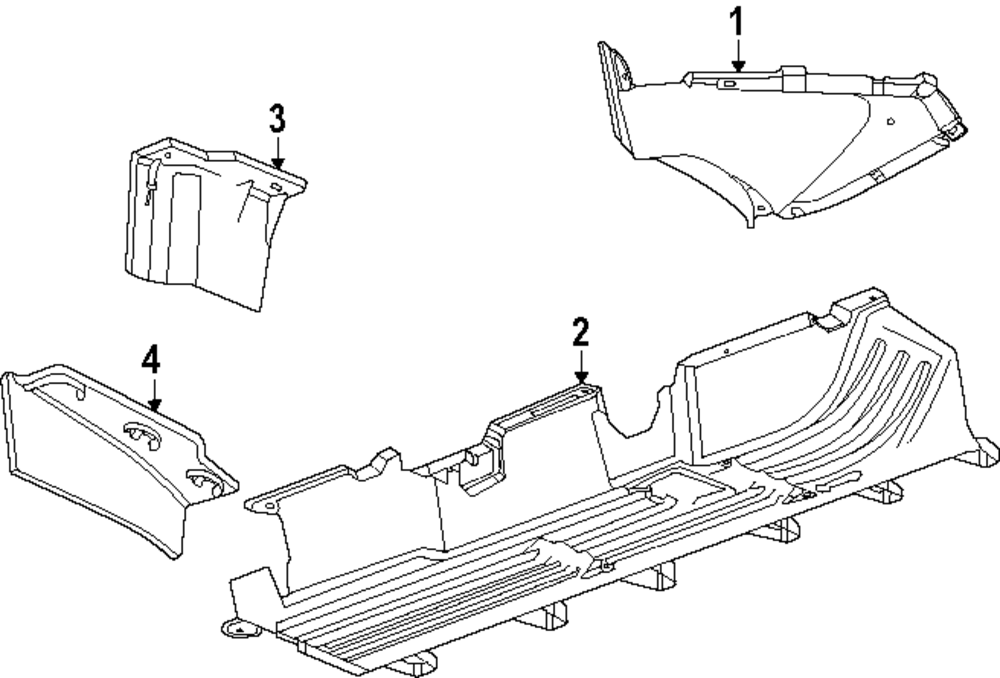 1
3
2
4