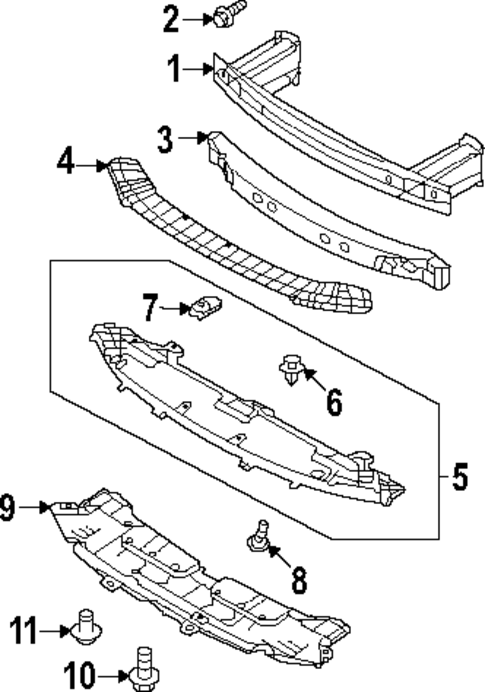 2
1
3
4
7
6
5
9
8
11
10