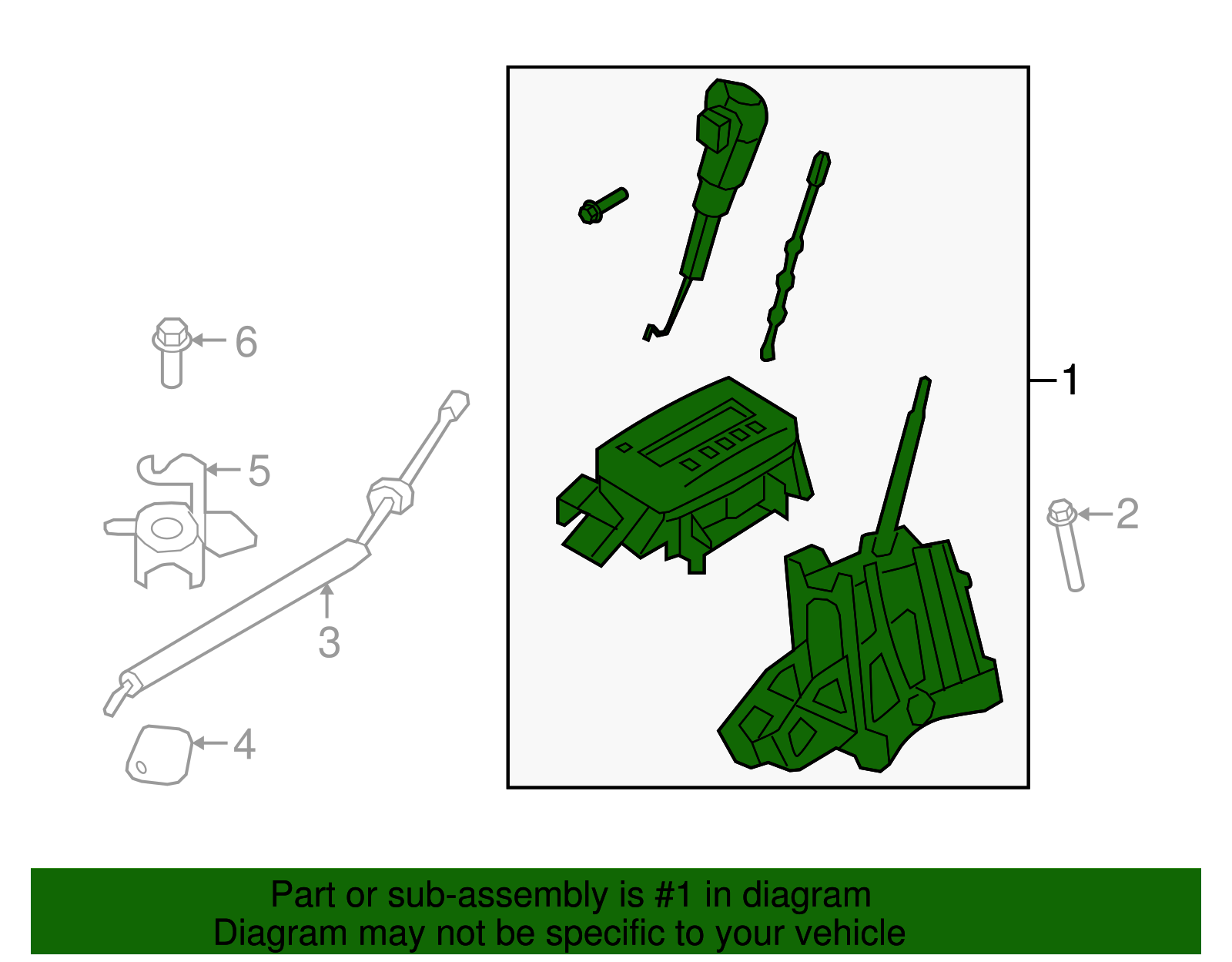 6
5
3
4
1
2
Part or sub-assembly is #1 in diagram
Diagram may not be specific to your vehicle