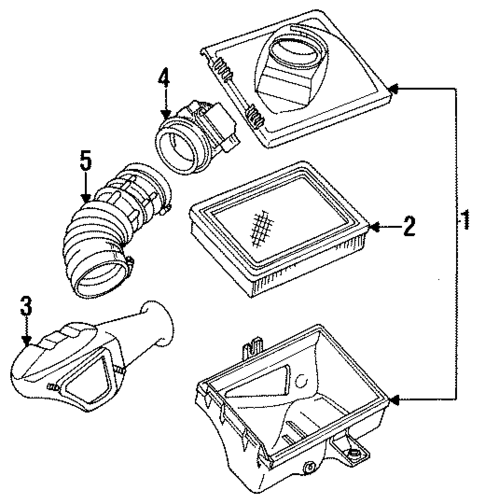 4
5
2
1
3