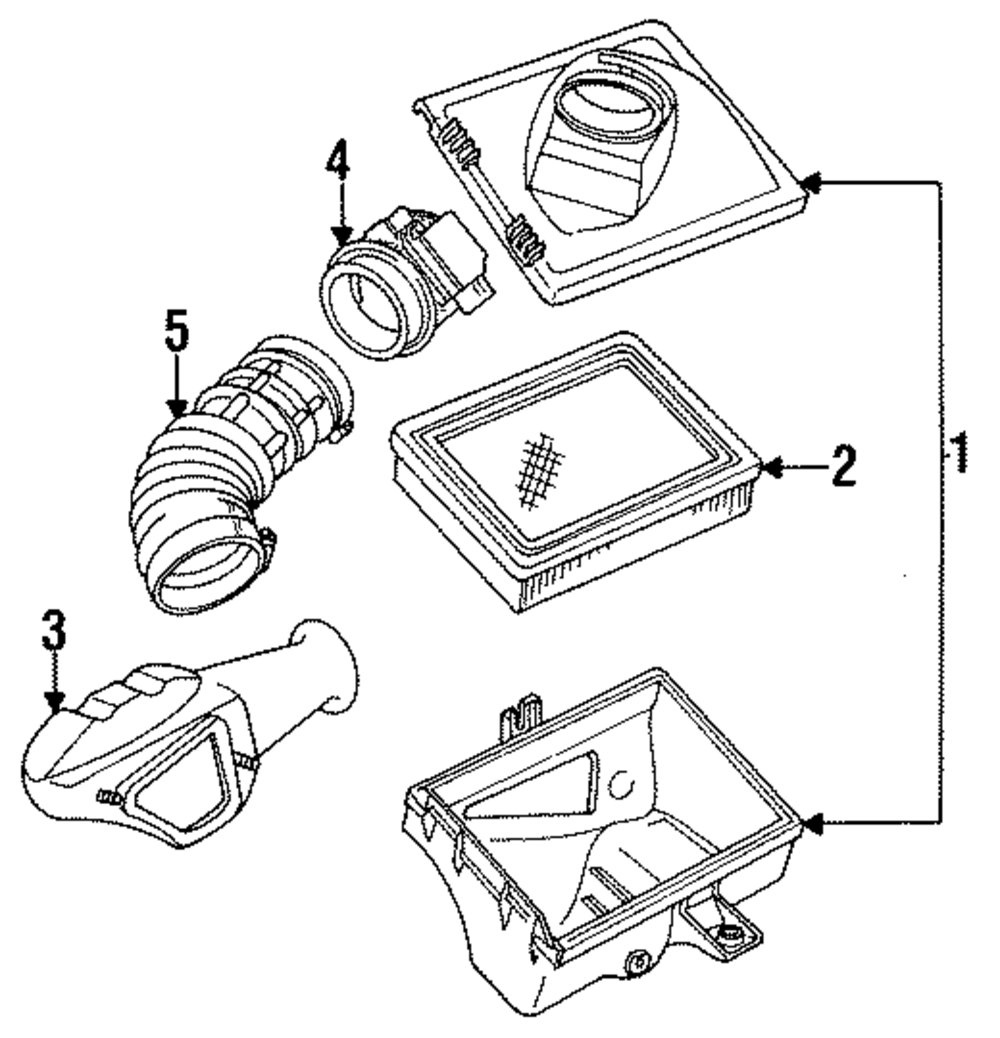 4
5
2
1
3