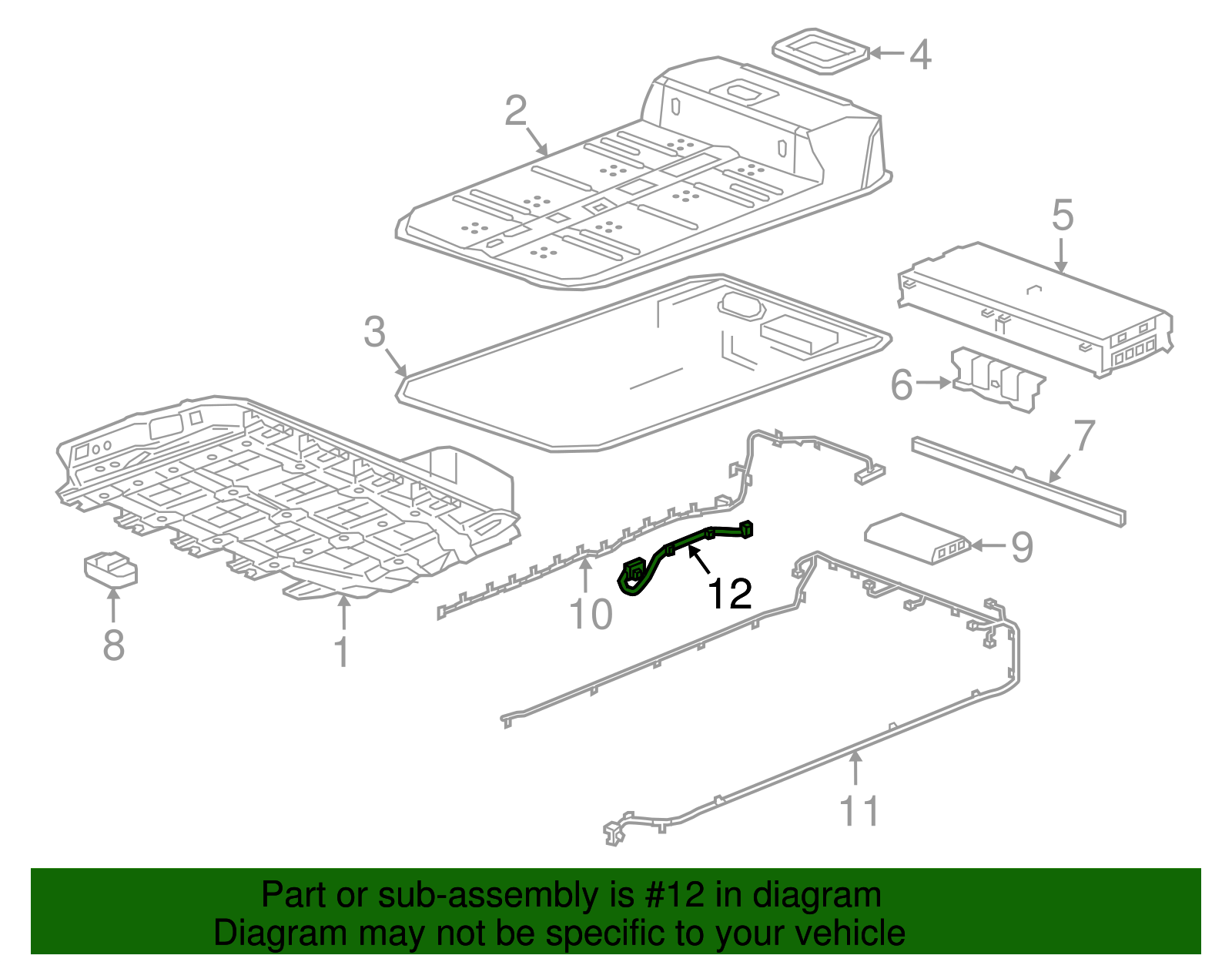 4
2
5
3
6
7
9
12
10
8
1
11

Part or sub-assembly is #12 in diagram
Diagram may not be specific to your vehicle