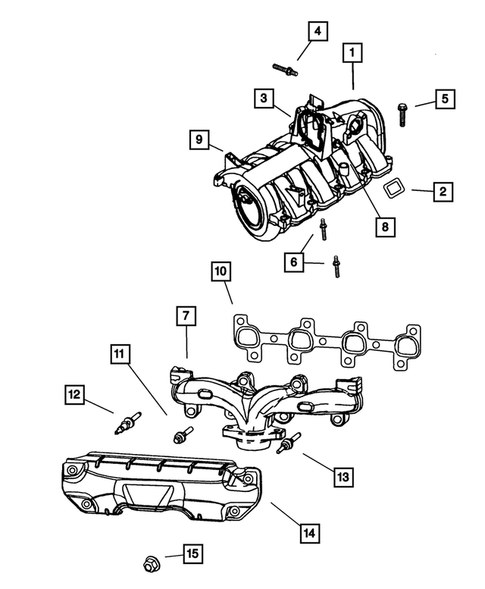 4
1
3
5
9
2
8
6
10
7
11
12
13
14
15