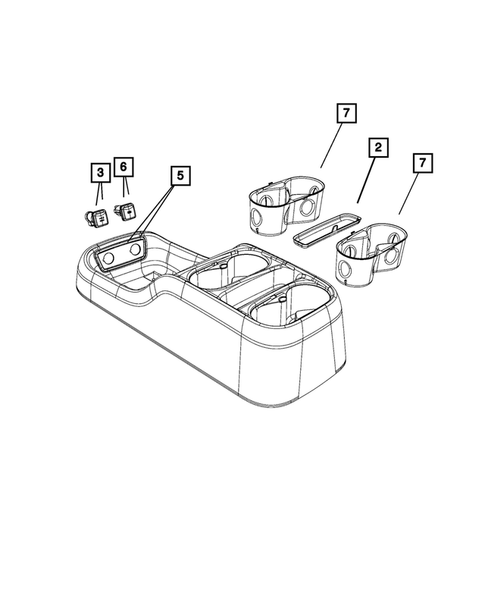 7
2
7
3
6
5