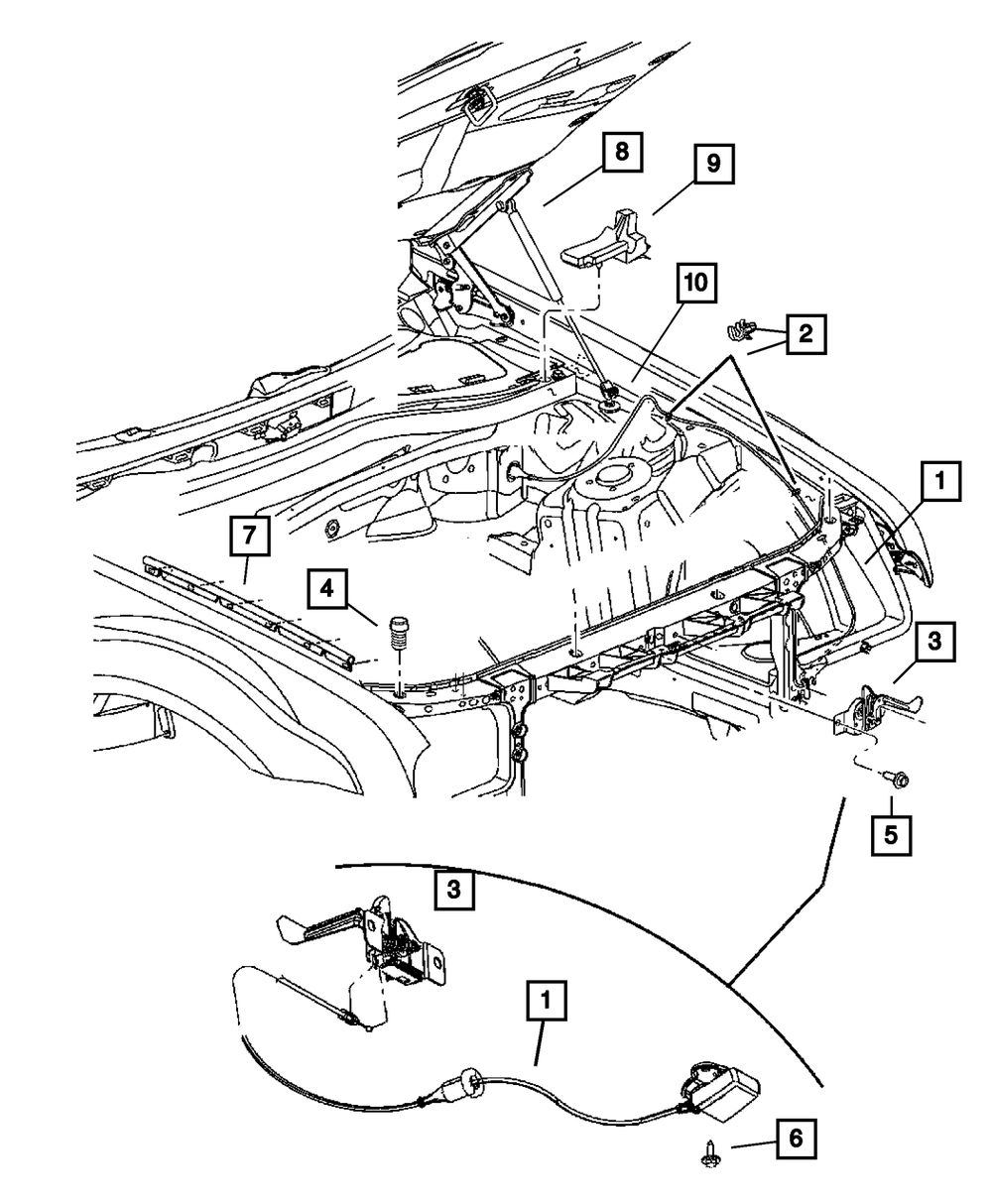 8
9
10
2
1
7
4
3
5
3
1
6