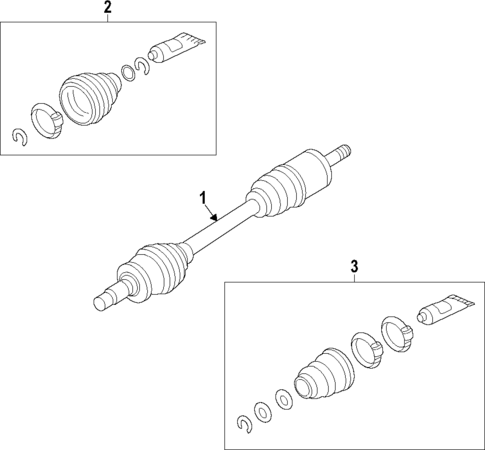 2
1
3