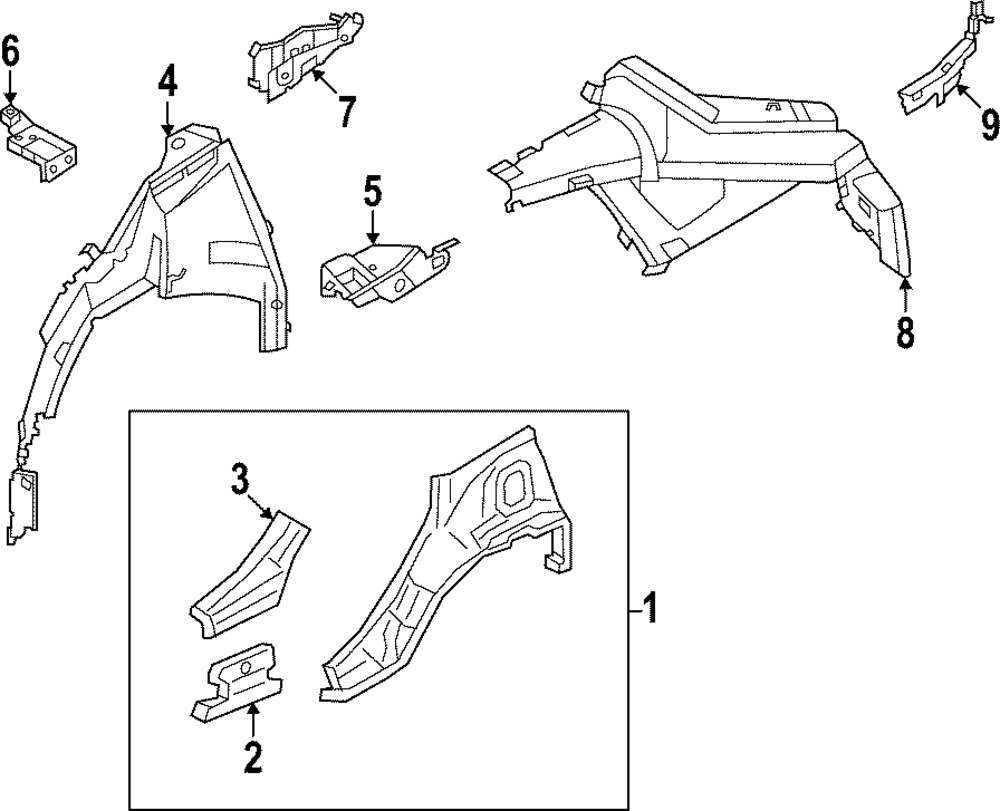 6
4
7
5
9
8
3
1
2