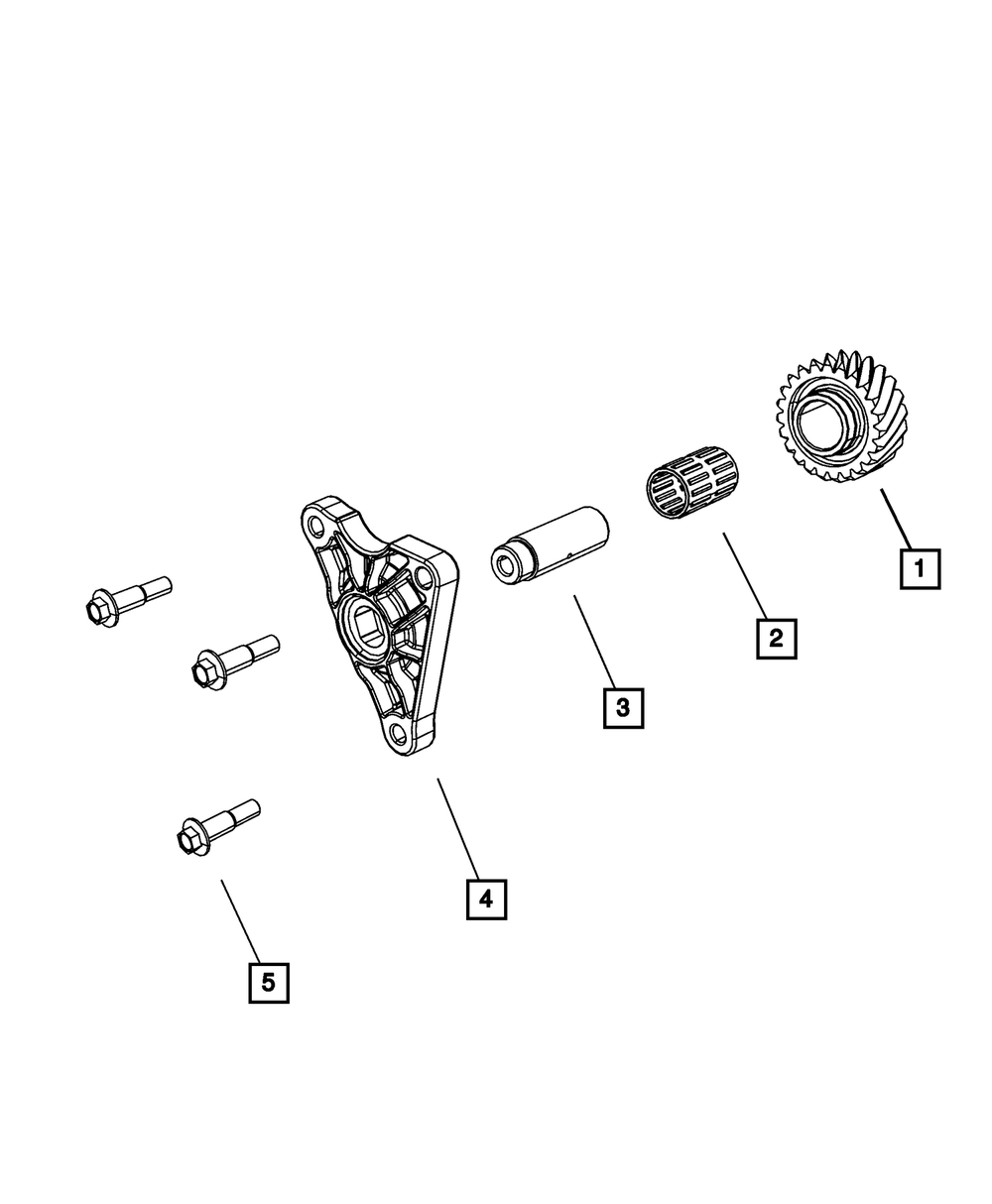 1

2

3

4

5