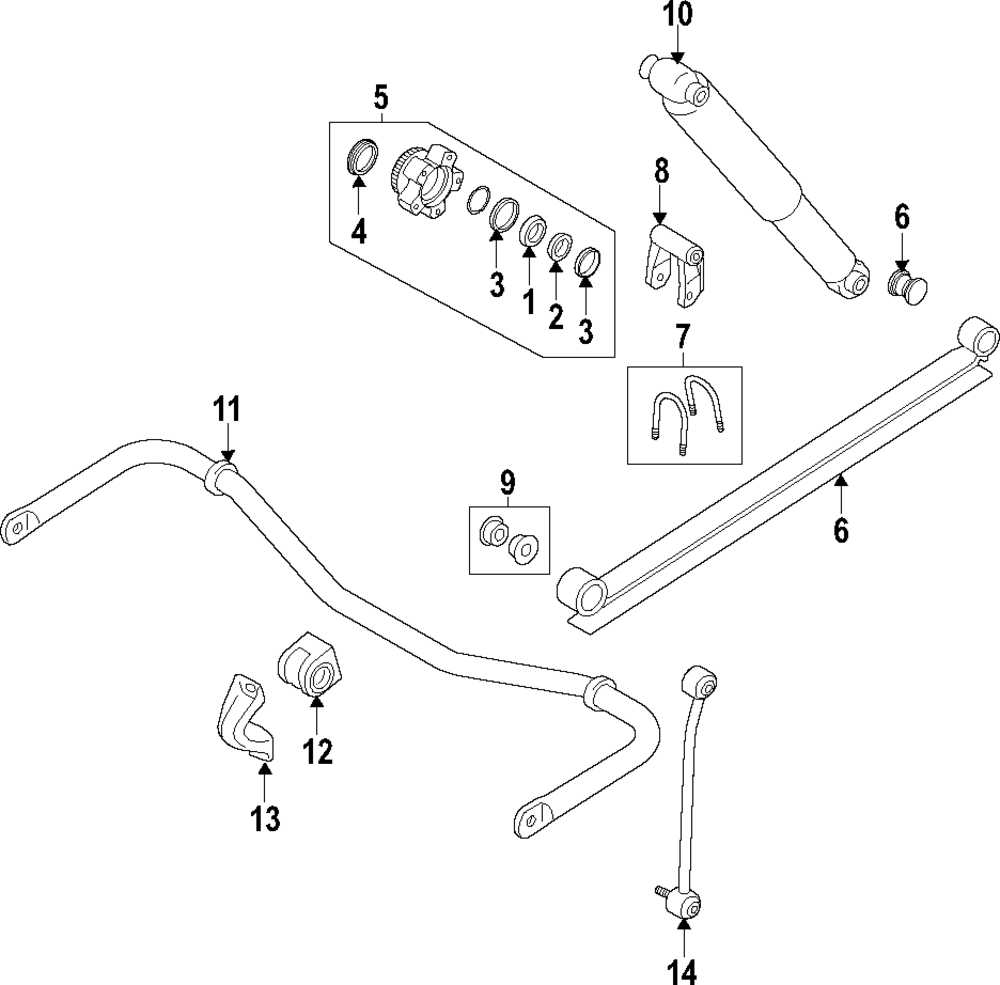 10
5
8
6
4
3
1
2
3
7
11
9
6
12
13
14