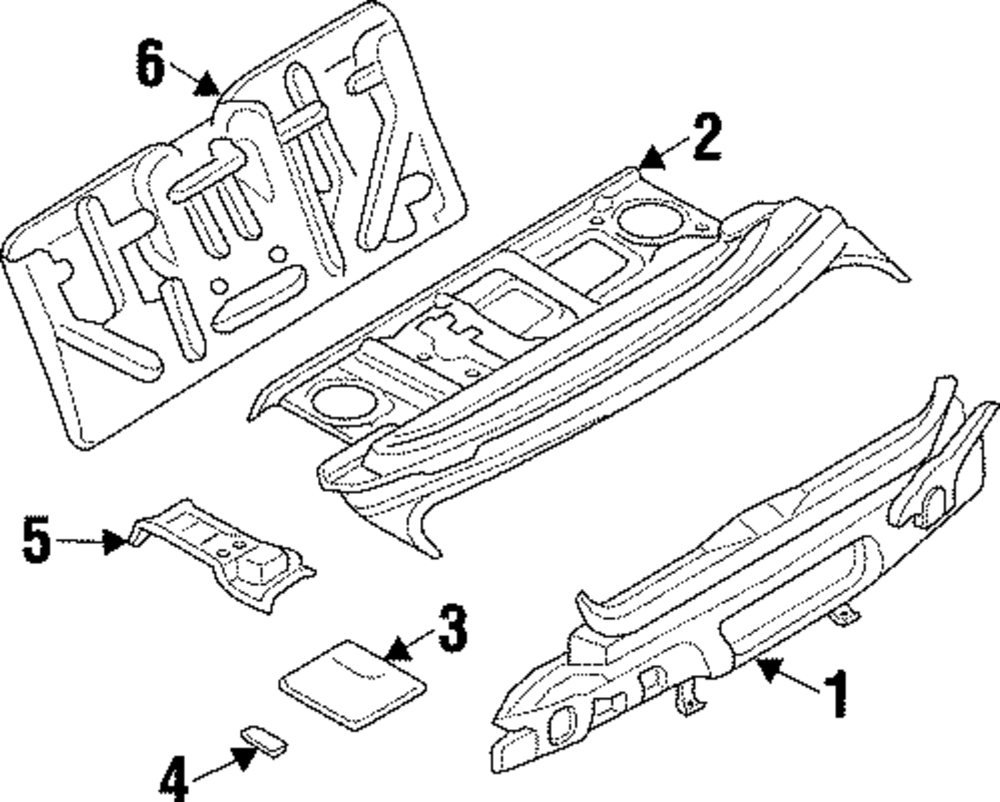 6
2
5
3
1
4