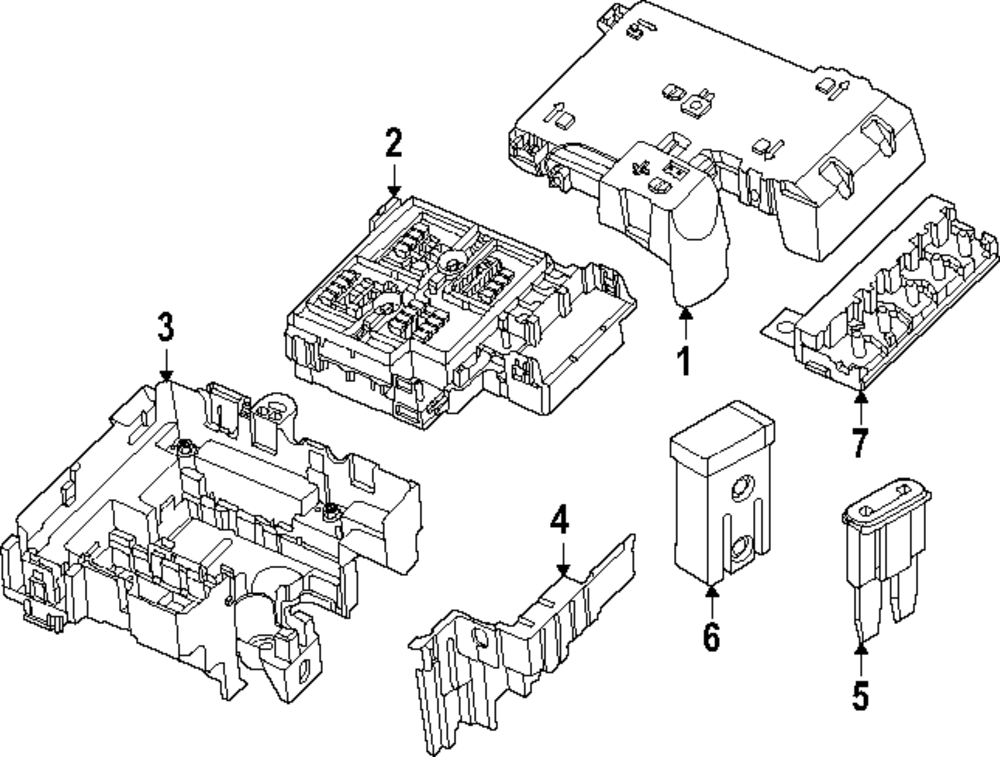 2
1
3
7
4
6
5