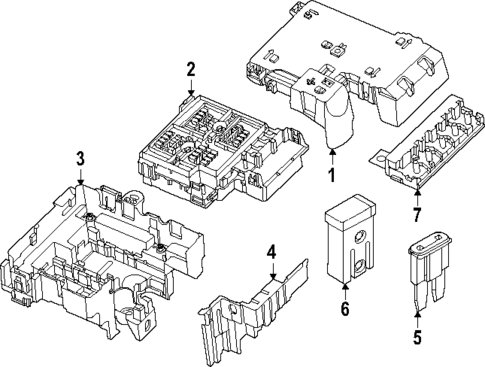 2
1
3
7
4
6
5