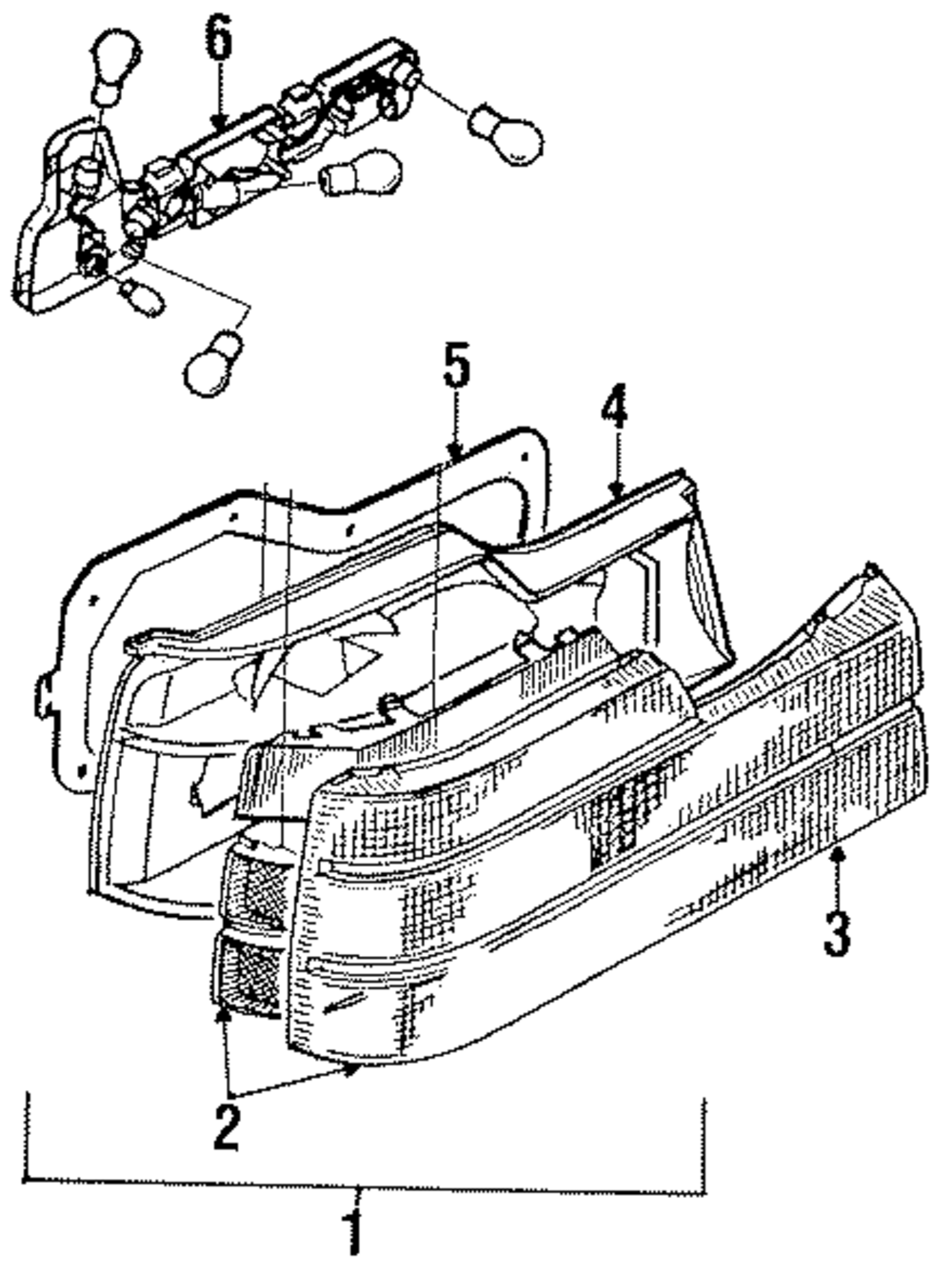 6
5
4
3
2
1