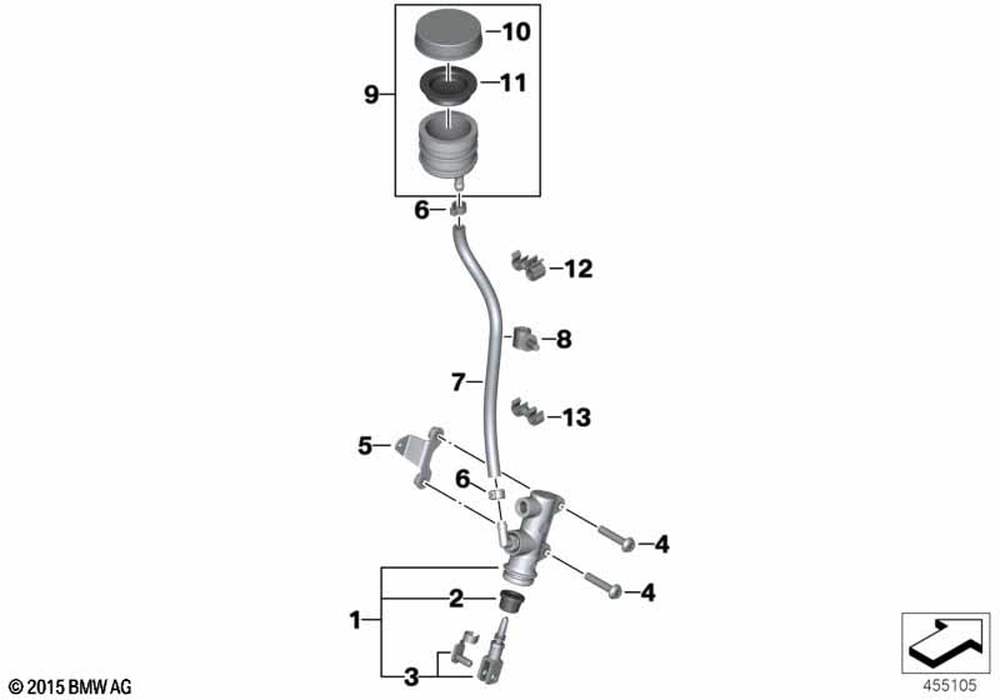 10
11
9
6
12
8
7
13
5
6
4
4
2
1
3
© 2015 BMW AG
455105