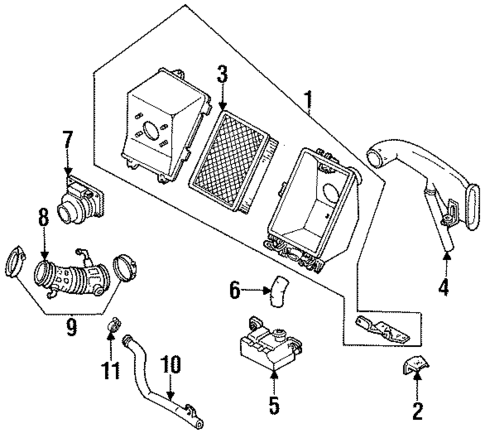 3
1
7
8
4
6
9
11
10
5
2