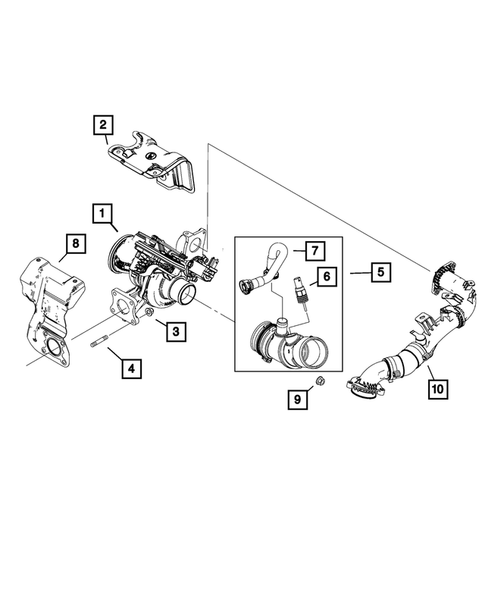 2
1
8
7
6
5
3
4
9
10