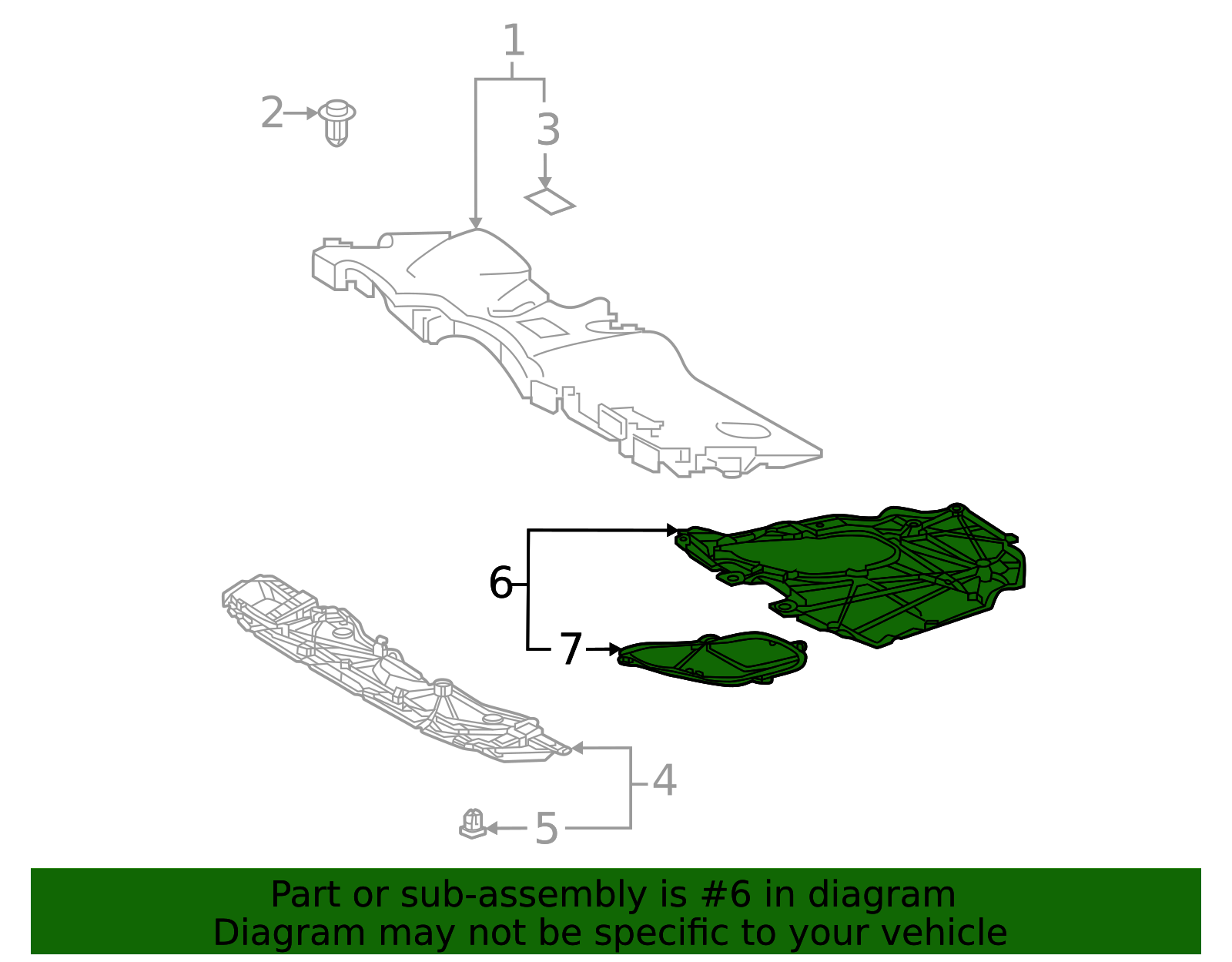 1
2
3
6
7
4
5

Part or sub-assembly is #6 in diagram
Diagram may not be specific to your vehicle