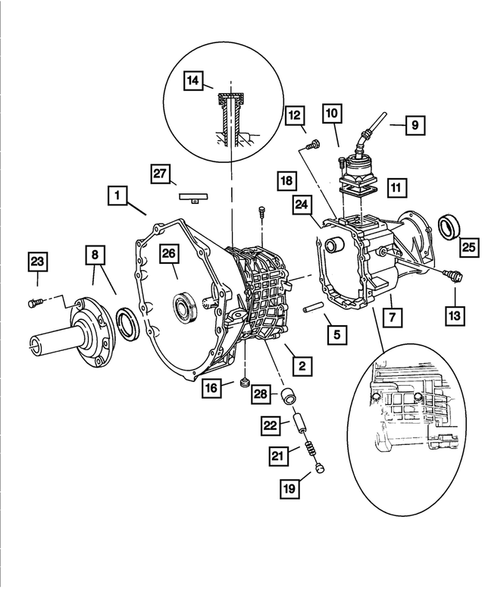 14
12
10
9
27
18
11
1
24
25
23
8
26
13
7
5
2
16
28
22
21
19