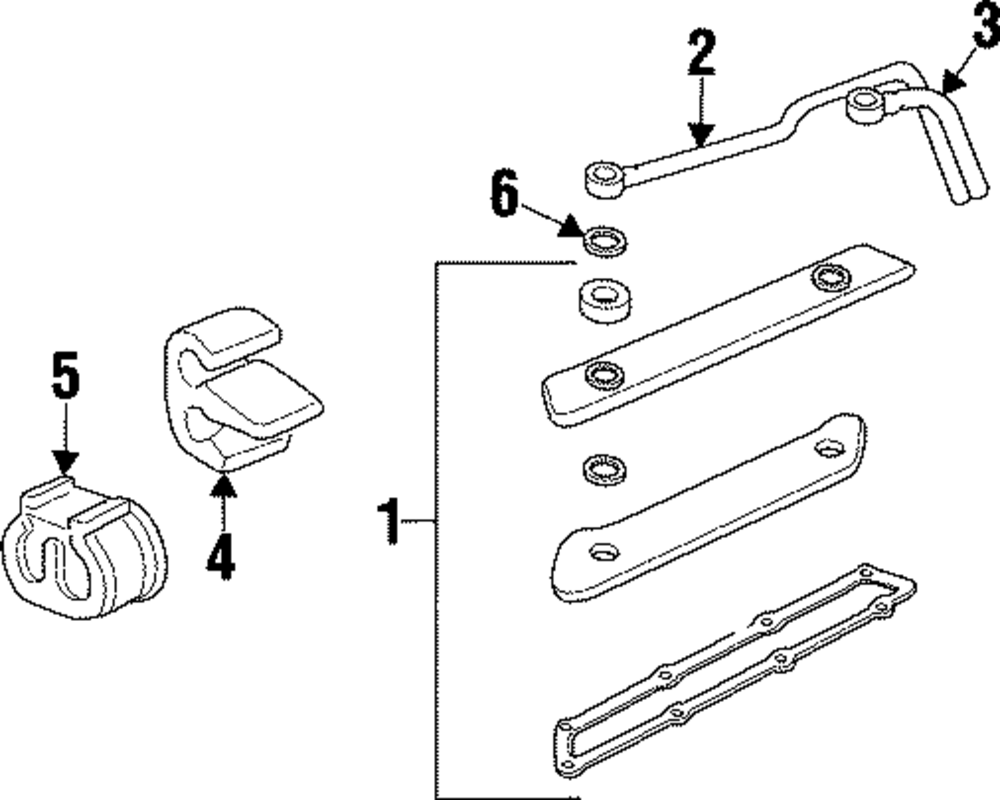 2
3
6
5
4
1