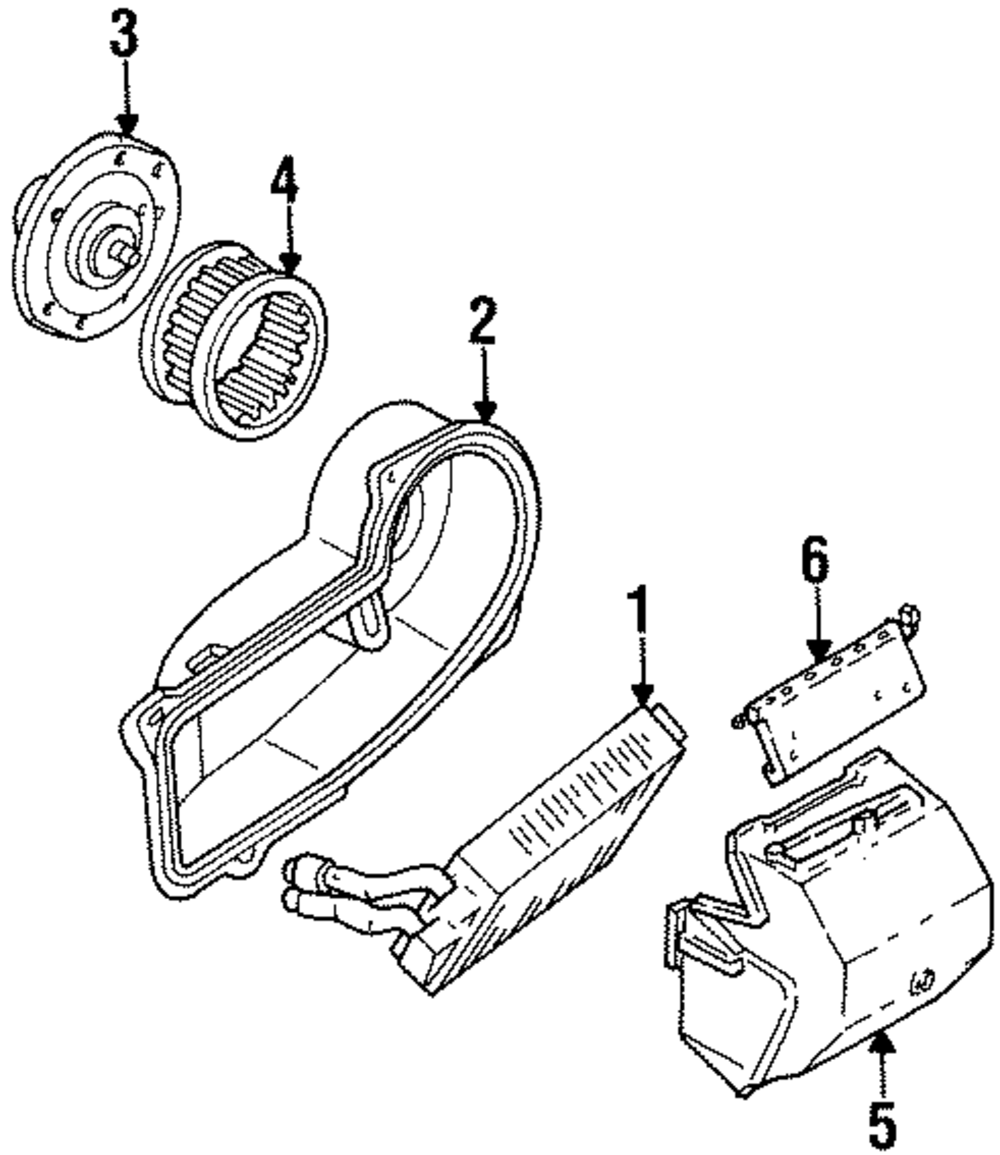 3
4
2
6
1
5