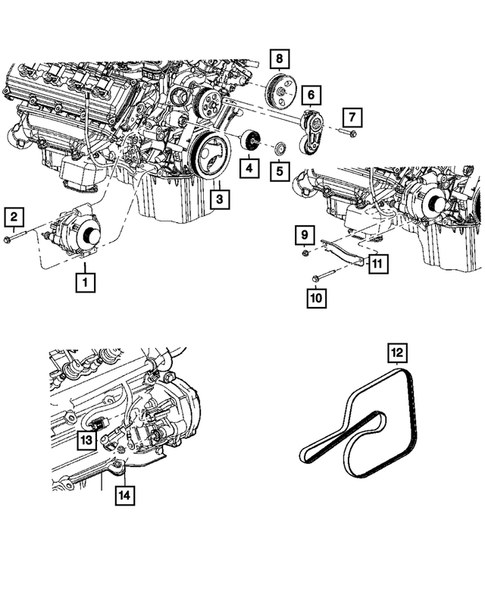 8
6
7
4
5
3
2
1
9
11
10
12
13
14