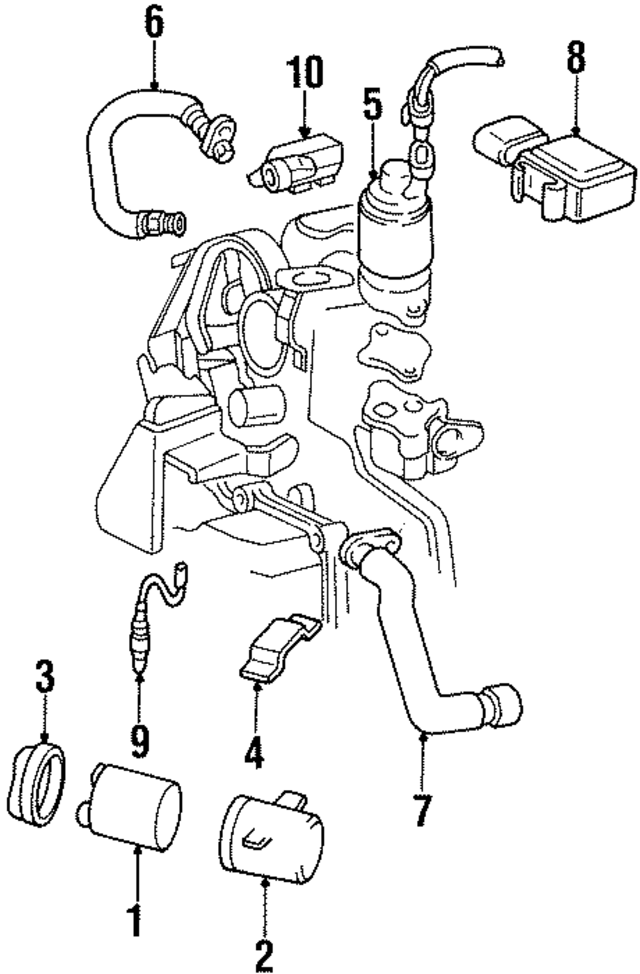 6
10
5
8
3
9
4
7
1
2