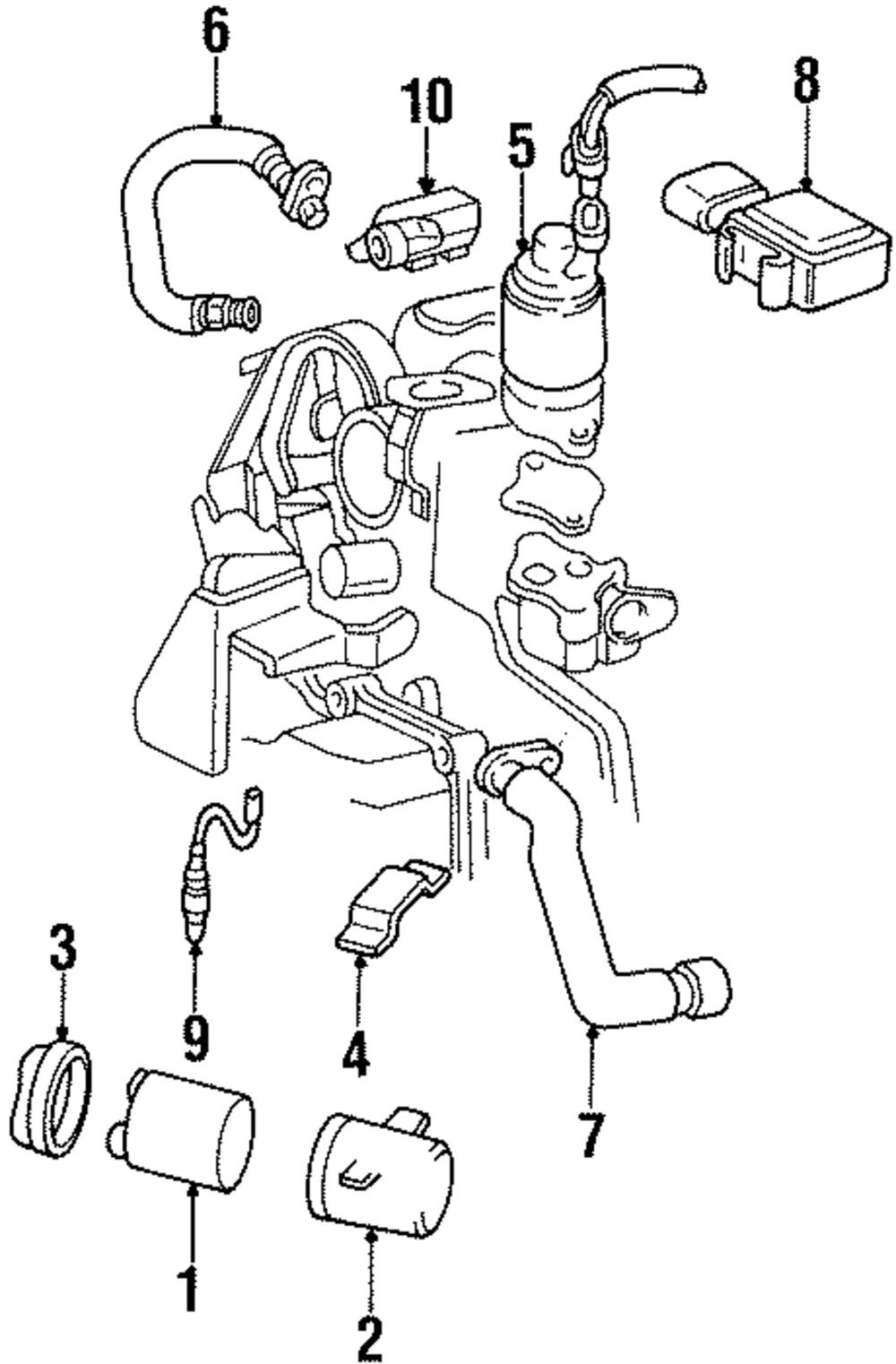 6
10
5
8
3
9
4
7
1
2