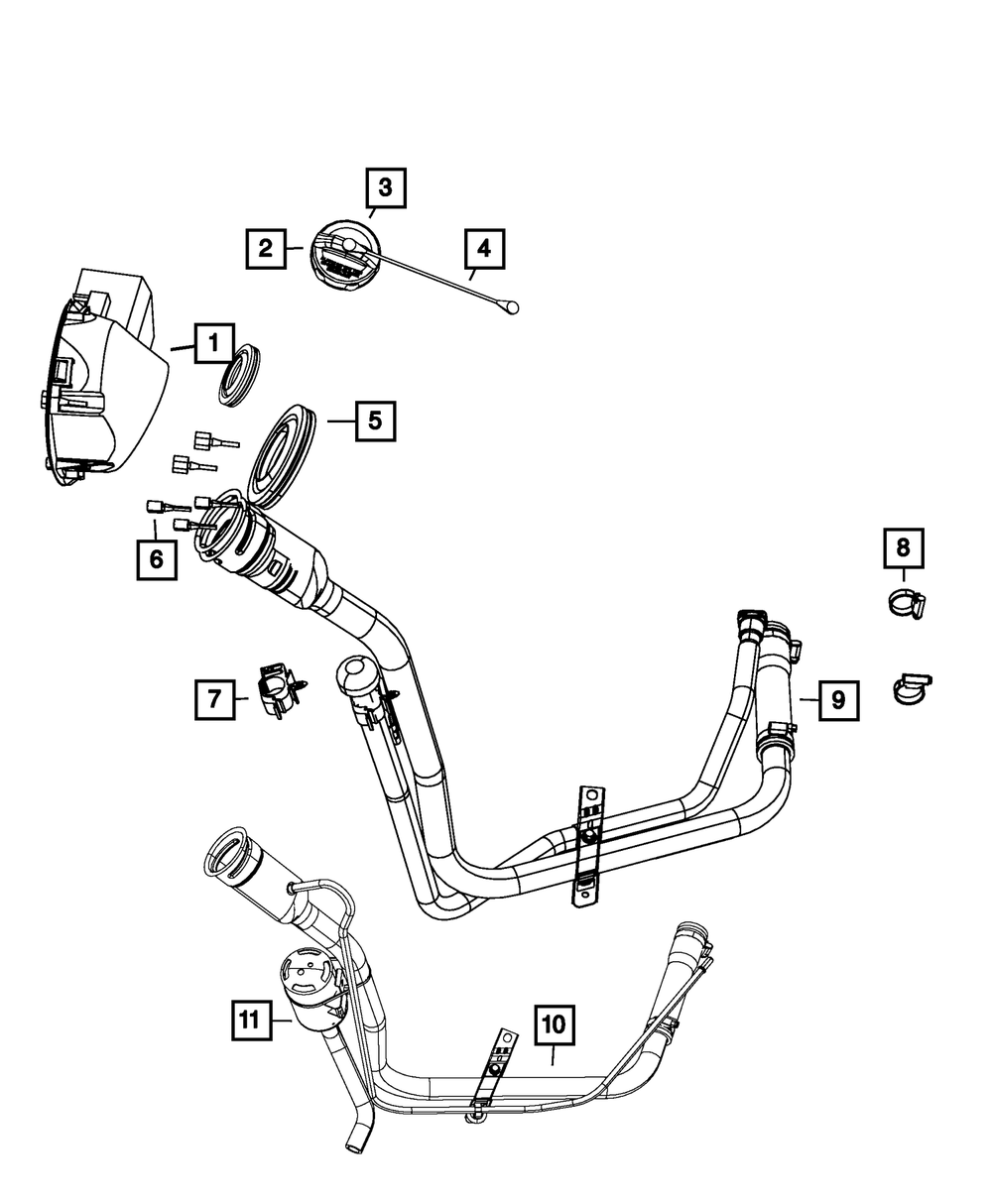 3
2
4
1
5
6
8
7
9
11
10