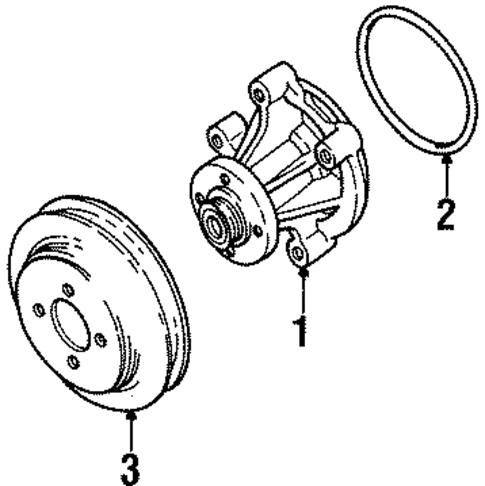 2
1
3