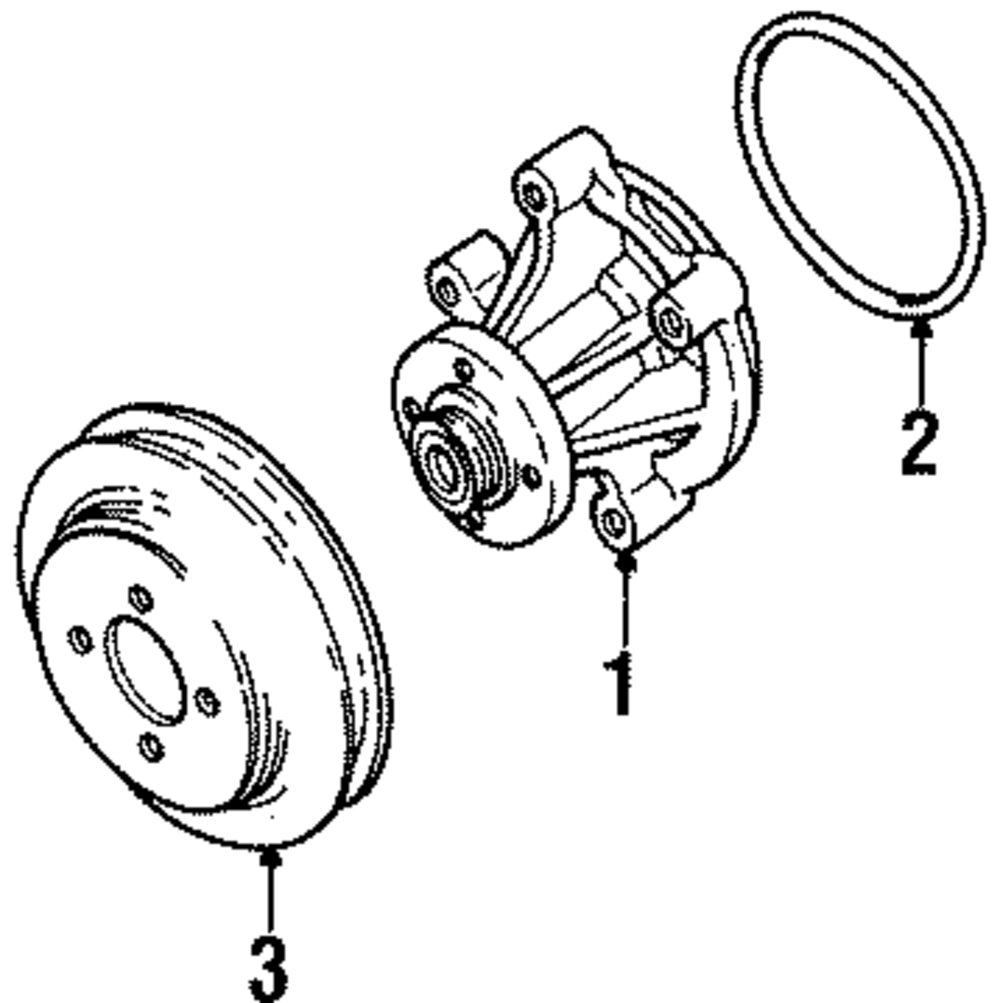 2
1
3