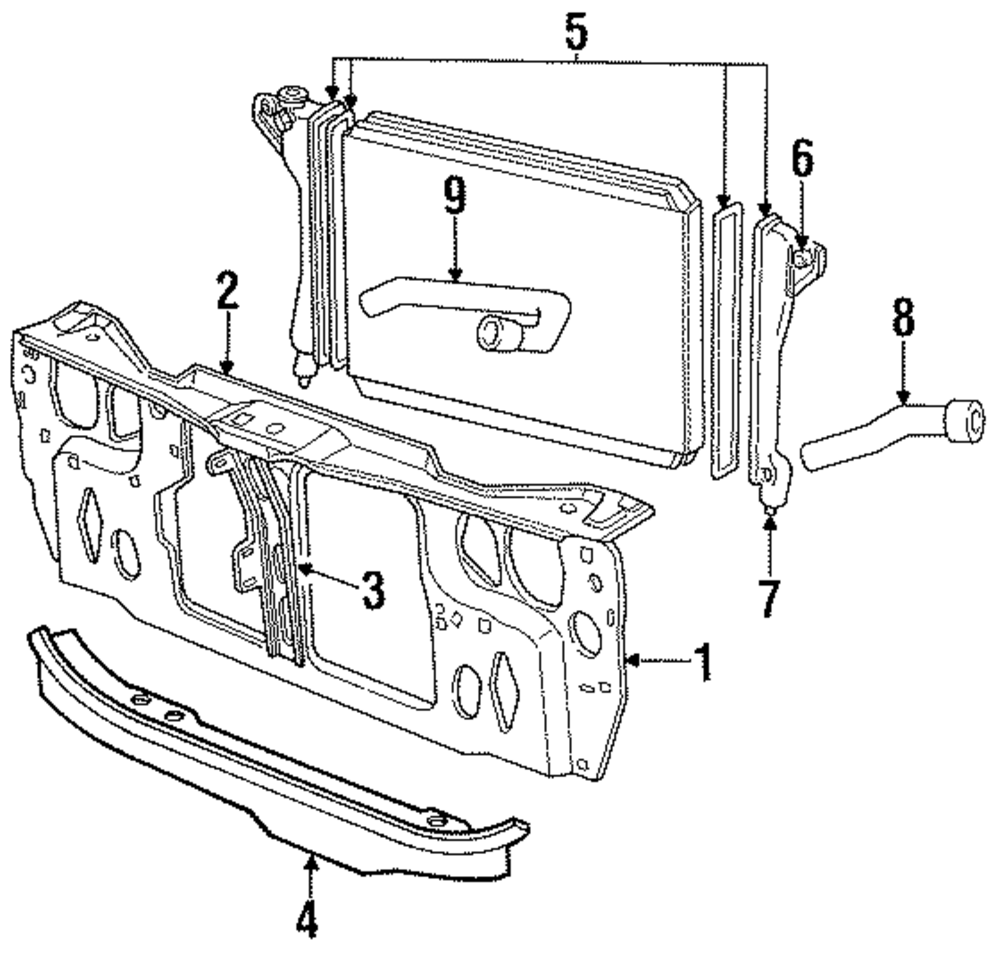 5
6
9
2
8
3
7
1
4