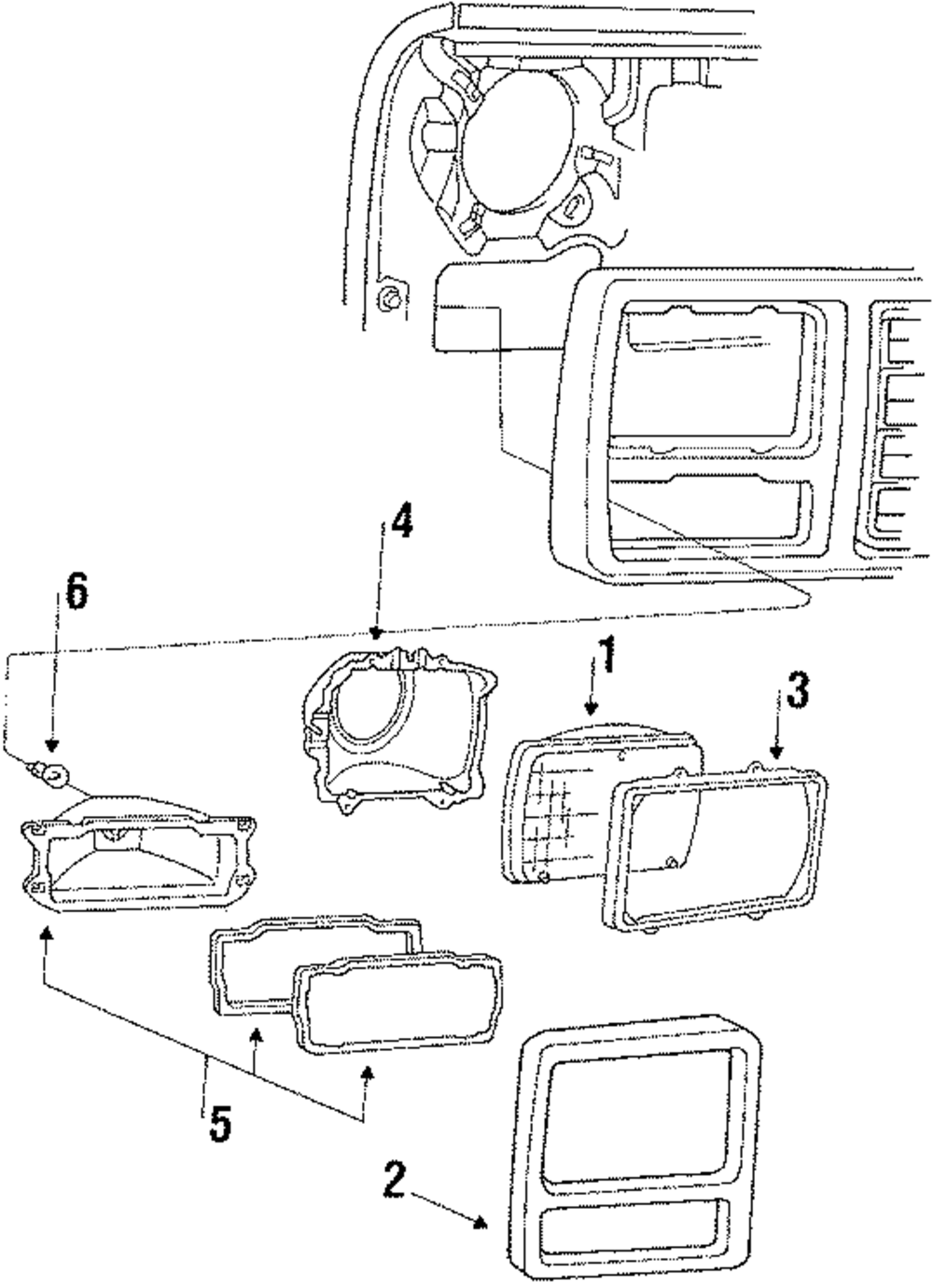 4
6
1
3
5
2