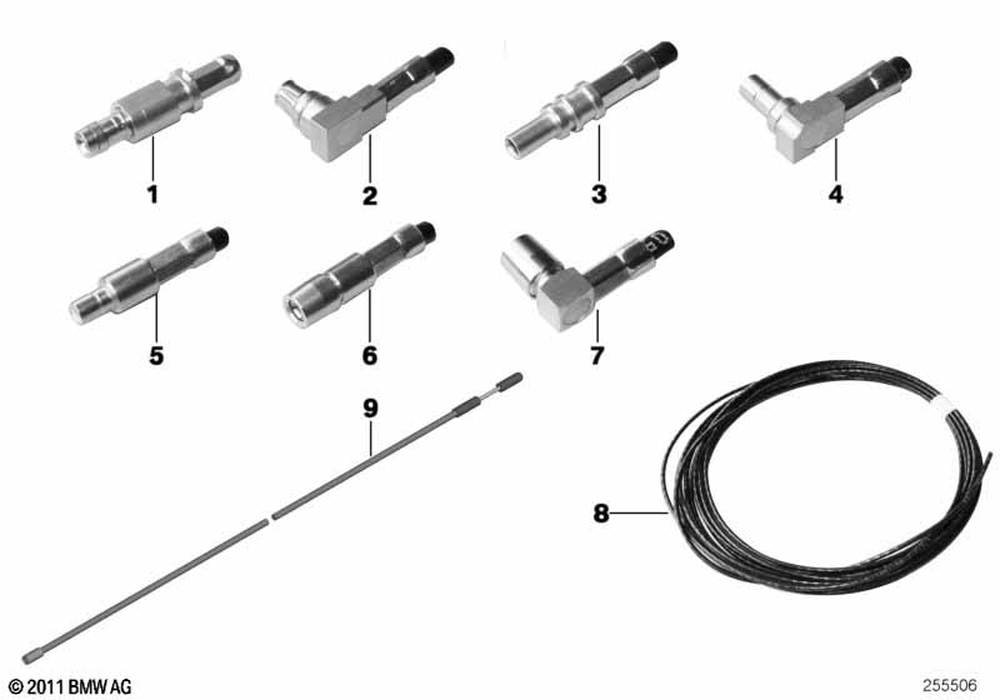 1
2
3
4
5
6
7
9
8

© 2011 BMW AG

255506