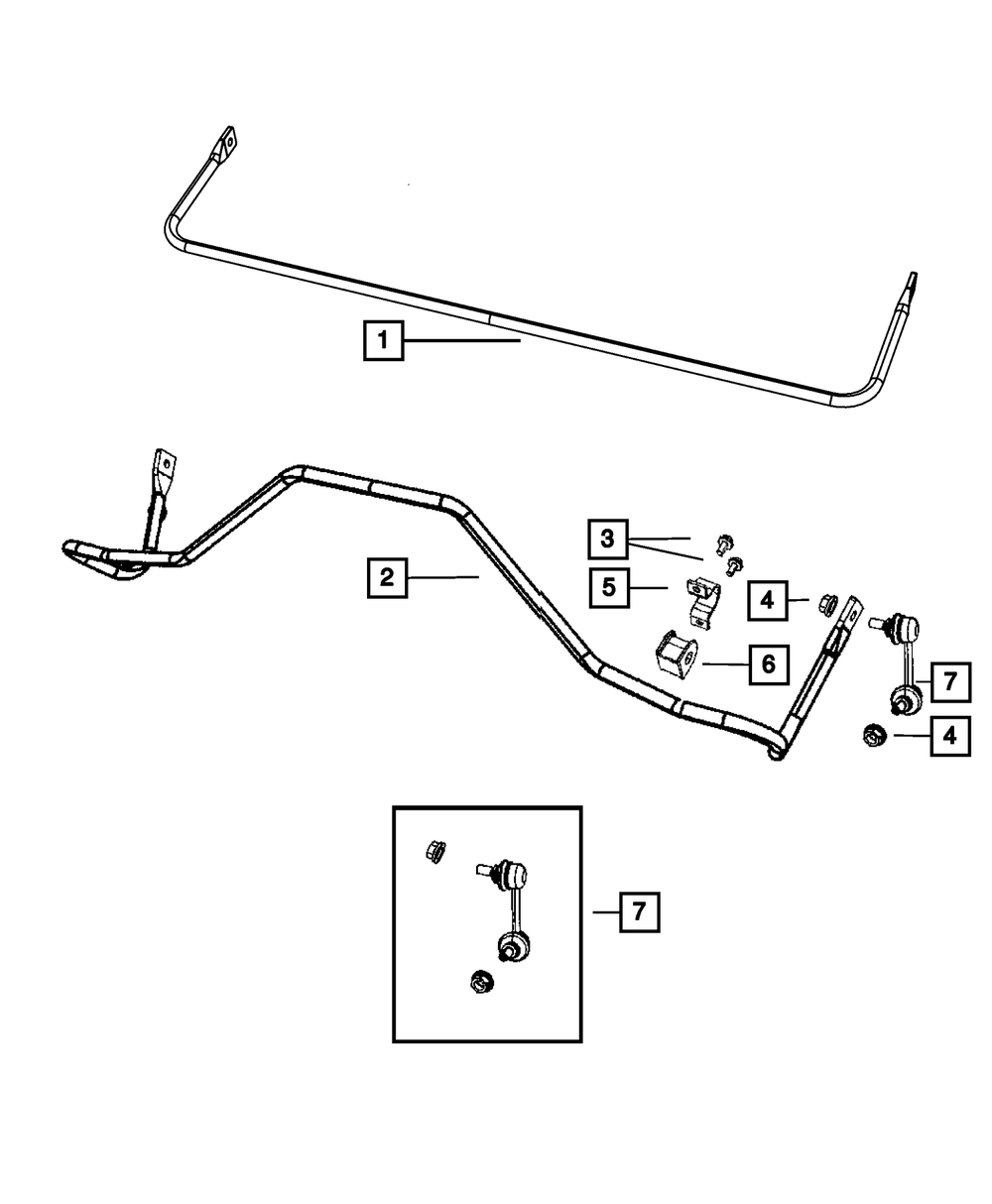 1

2

3

5

4

6

7

4

7