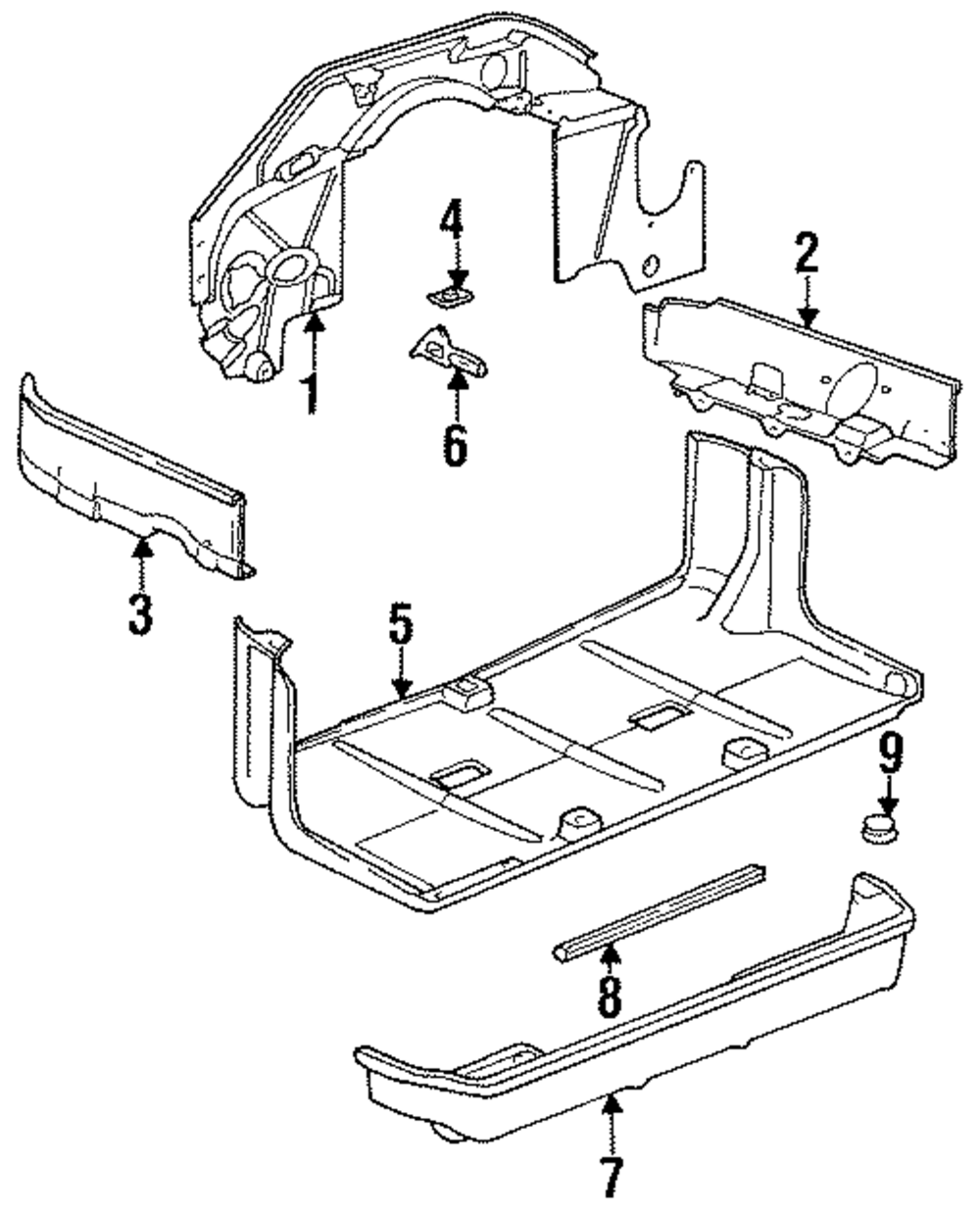 4
2
1
6
3
5
9
8
7