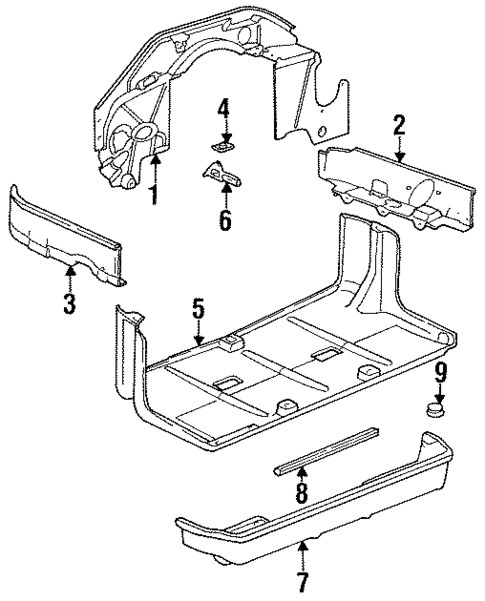 4
2
1
6
3
5
9
8
7