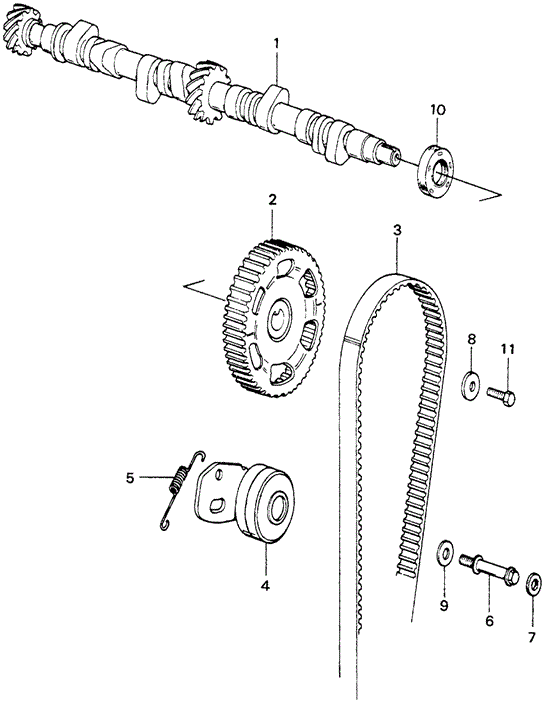 1
10
2
3
8
11
5
4
9
6
7