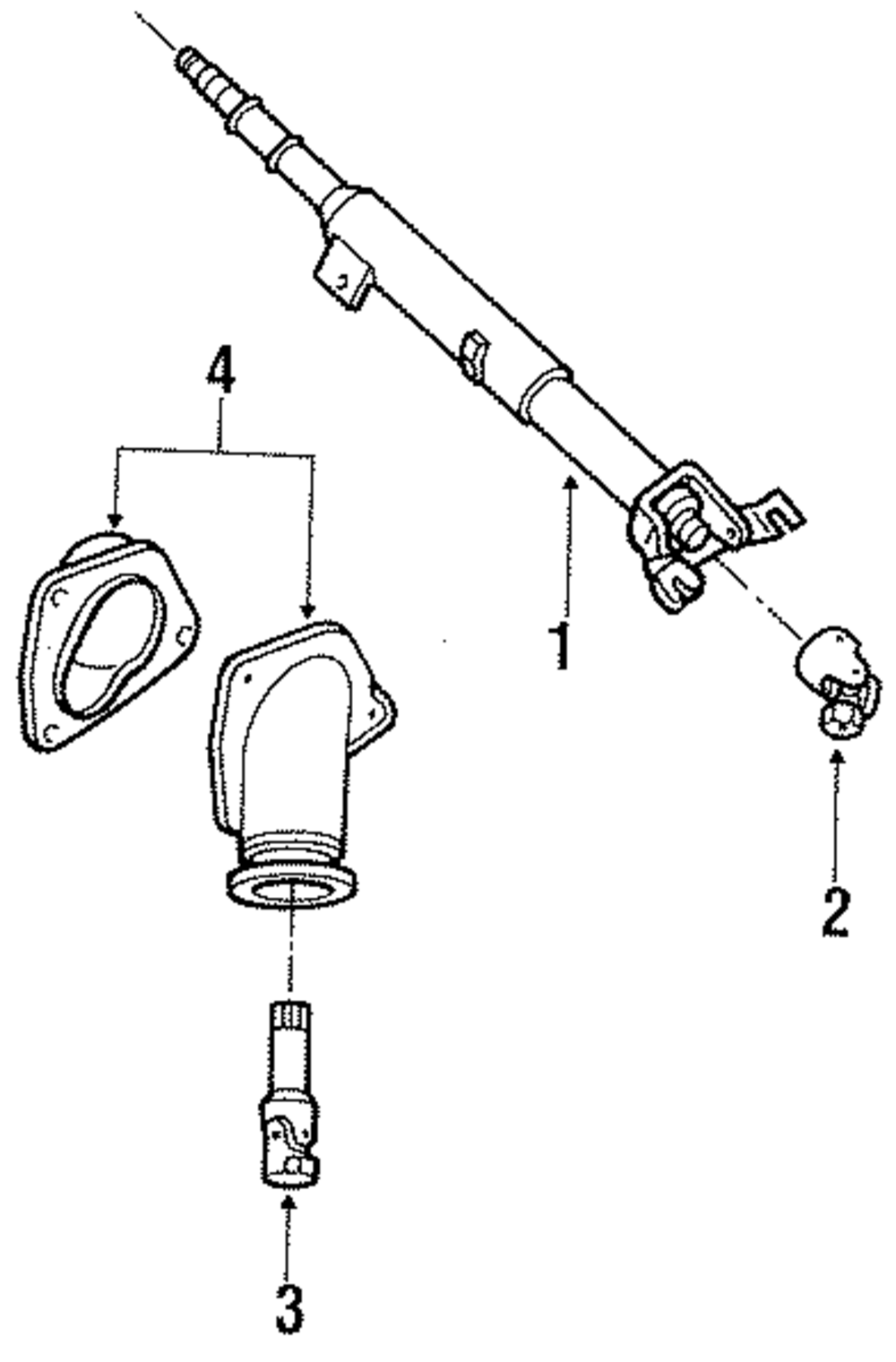 4
1
2
3