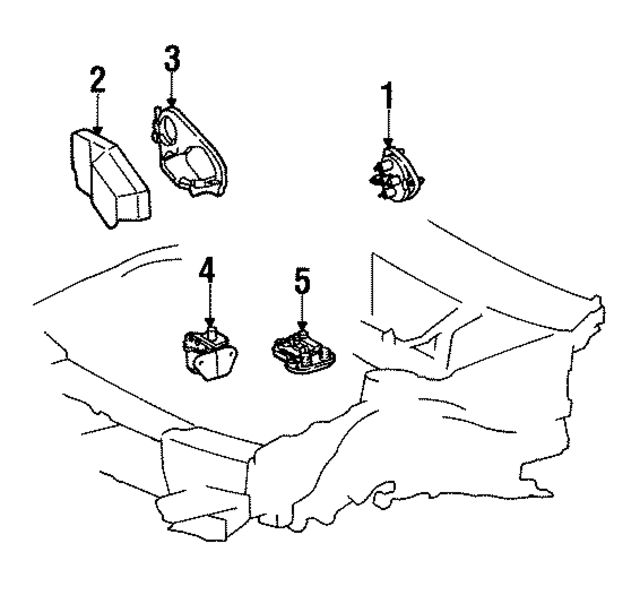 2
3
1
4
5