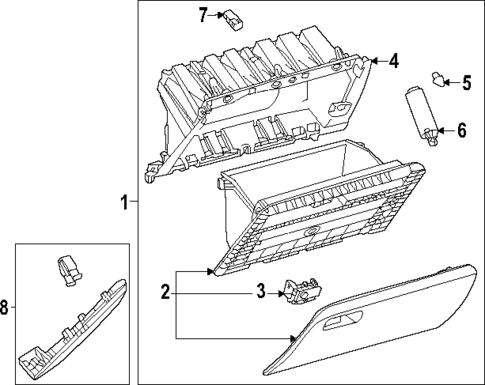 7
4
5
6
1
2
3
8