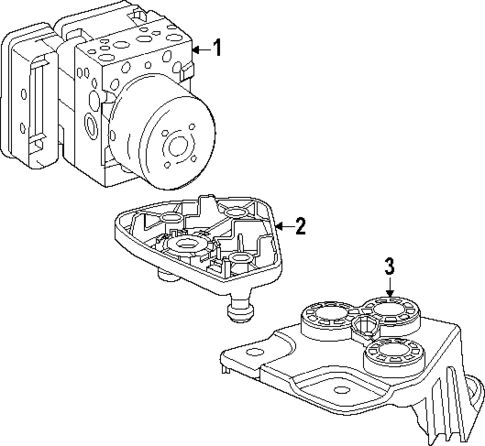 1
2
3