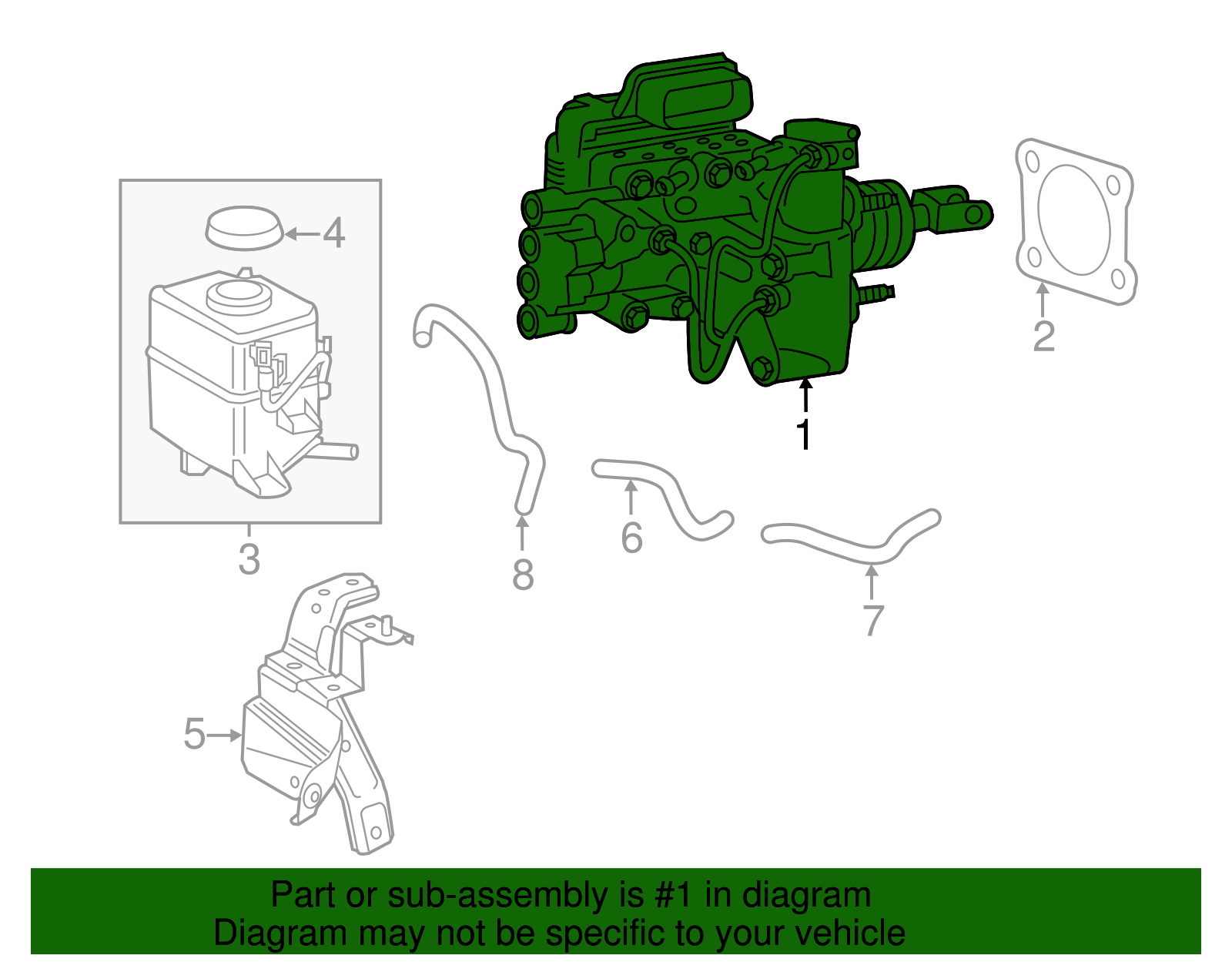 4
2
1
3
8
6
7
5
Part or sub-assembly is #1 in diagram
Diagram may not be specific to your vehicle